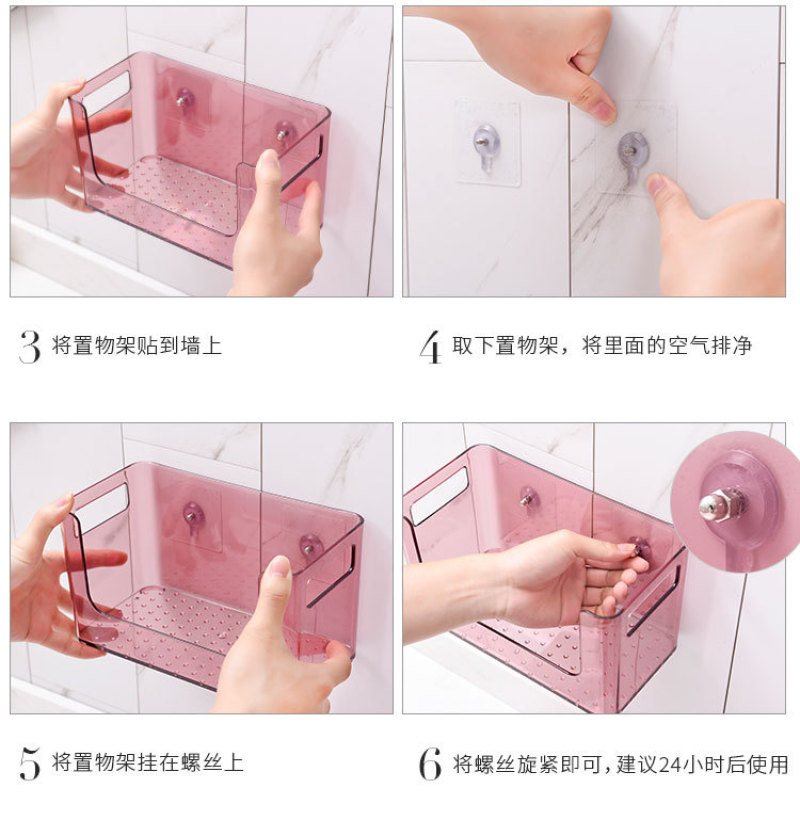 3 将置物架贴到墙上

4 取下置物架，将里面的空气排净

5 将置物架挂在螺丝上

6 将螺丝旋紧即可，建议24小时后使用