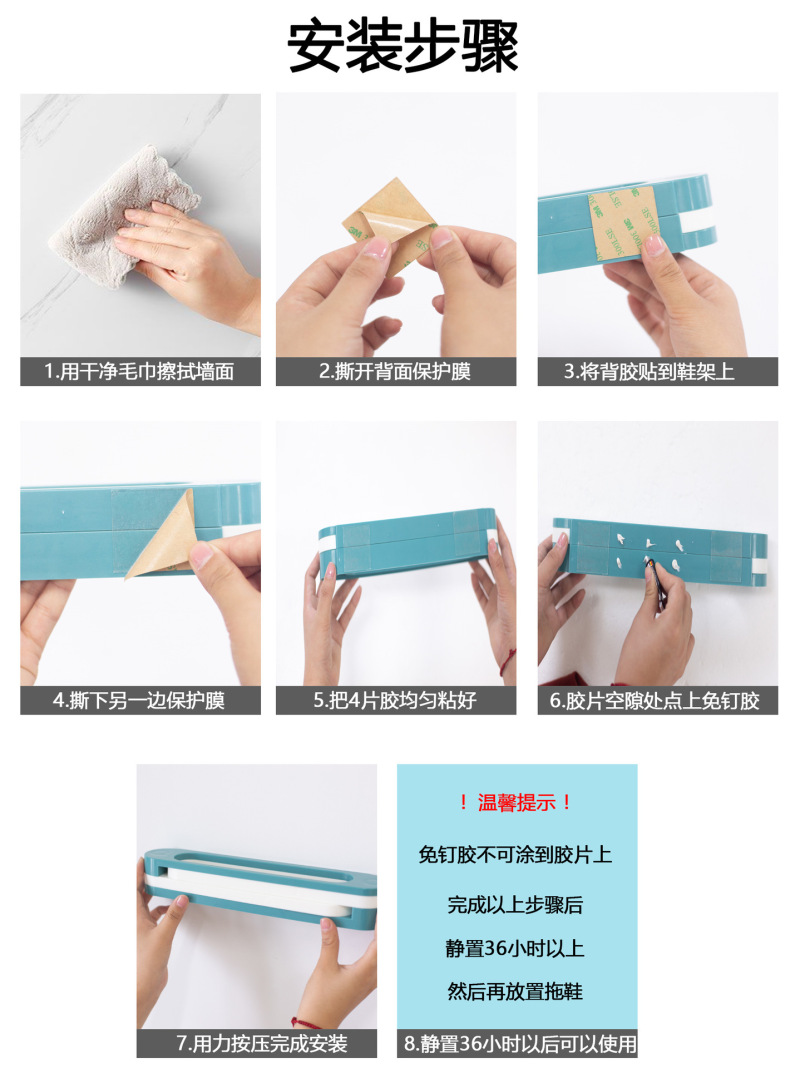 安装步骤

1.用干净毛巾擦拭墙面

2.撕开背面保护膜

3.将背胶贴到鞋架上

4.撕下另一边保护膜

5.把4片胶均匀粘好

6.胶片空隙处点上免钉胶

7.用力按压完成安装

！温馨提示！

免钉胶不可涂到胶片上

完成以上步骤后

静置36小时以上

然后再放置拖鞋

8.静置36小时以后可以使用