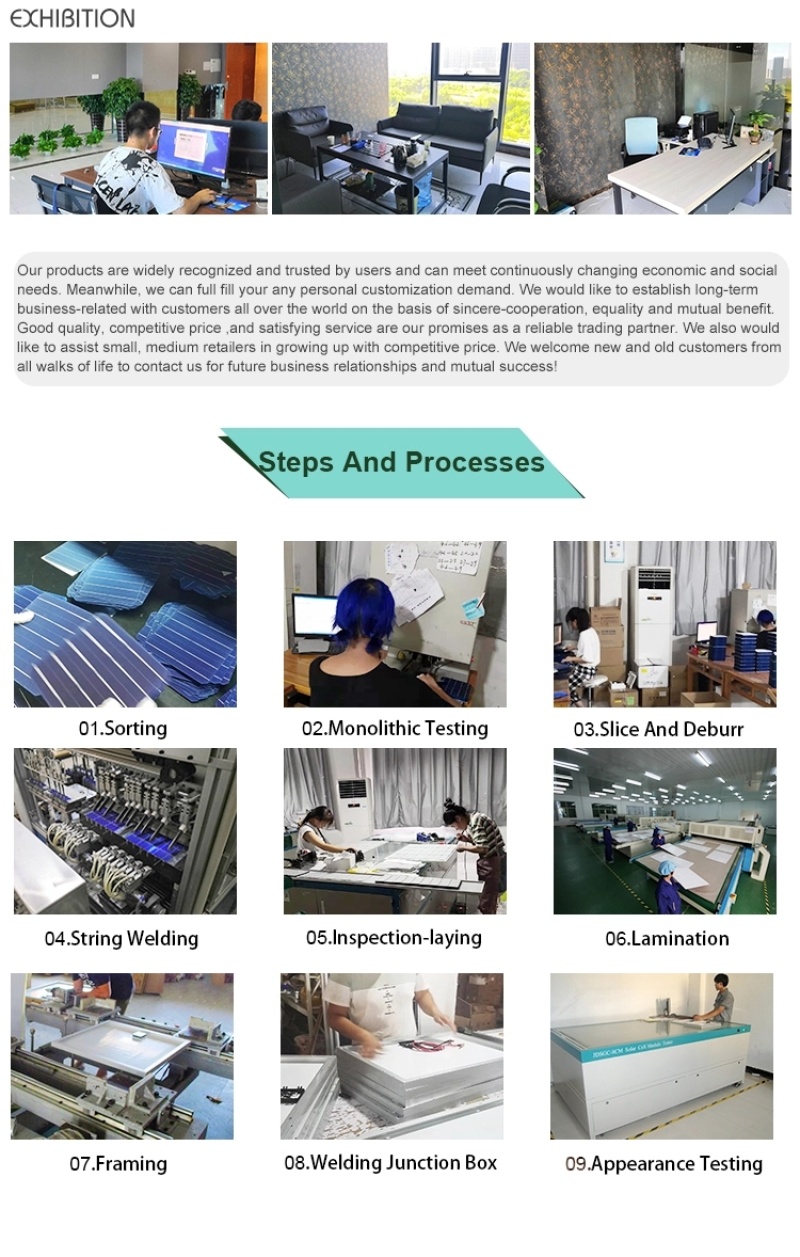 EXHIBITION

Our products are widely recognized and trusted by users and can meet continuously changing economic and social needs. Meanwhile, we can full fill your any personal customization demand. We would like to establish long-term business-related with customers all over the world on the basis of sincere-cooperation, equality and mutual benefit. Good quality, competitive price ,and satisfying service are our promises as a reliable trading partner. We also would like to assist small, medium retailers in growing up with competitive price. We welcome new and old customers from all walks of life to contact us for future business relationships and mutual success!

Steps And Processes

01.Sorting

02.Monolithic Testing

03.Slice And Deburr

04.String Welding

05.Inspection-laying

06.Lamination

07.Framing

08.Welding Junction Box

09.Appearance Testing