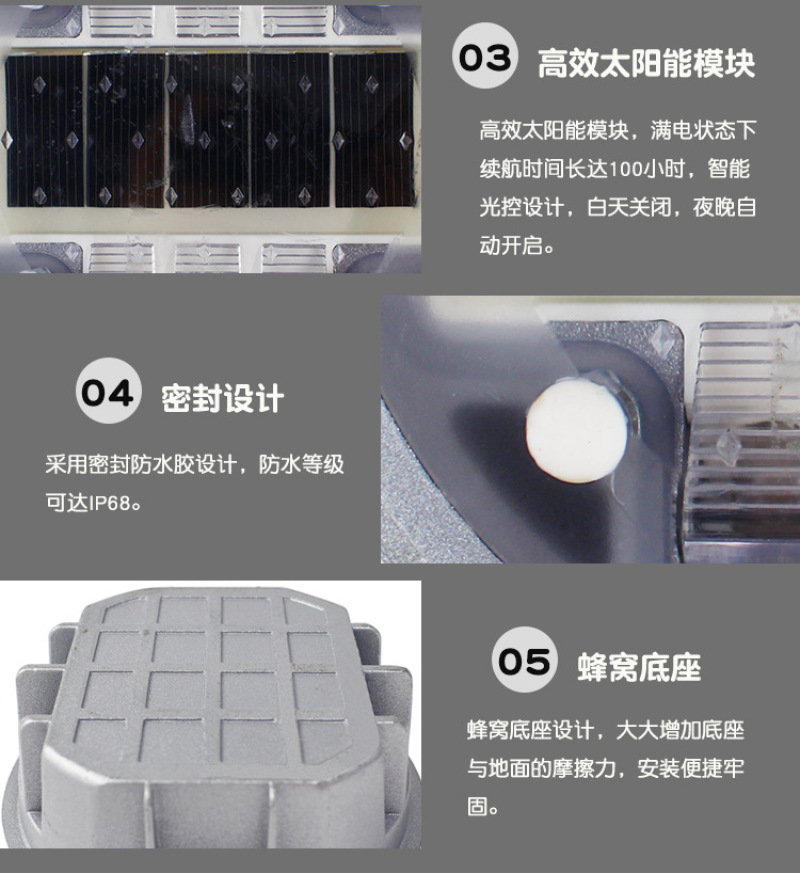 03 高效太阳能模块

高效太阳能模块，满电状态下续航时间长达100小时，智能光控设计，白天关闭，夜晚自动开启。

04 密封设计

采用密封防水胶设计，防水等级可达IP68。

05 蜂窝底座

蜂窝底座设计，大大增加底座与地面的摩擦力，安装便捷牢固。