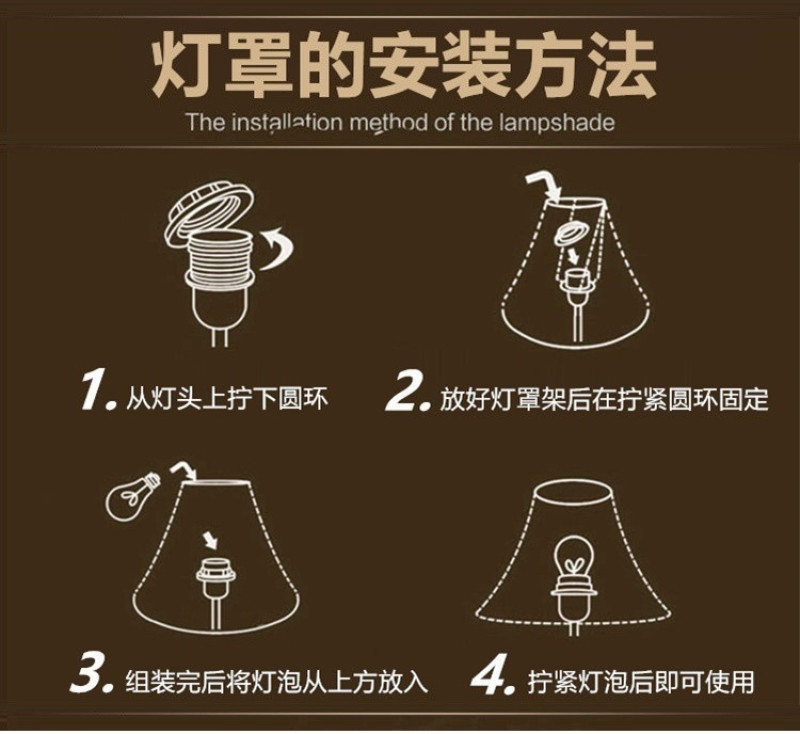 灯罩的安装方法

The installation method of the lampshade

1. 从灯头上拧下圆环

2. 放好灯罩架后在拧紧圆环固定

3. 组装完后将灯泡从上方放入

4. 拧紧灯泡后即可使用