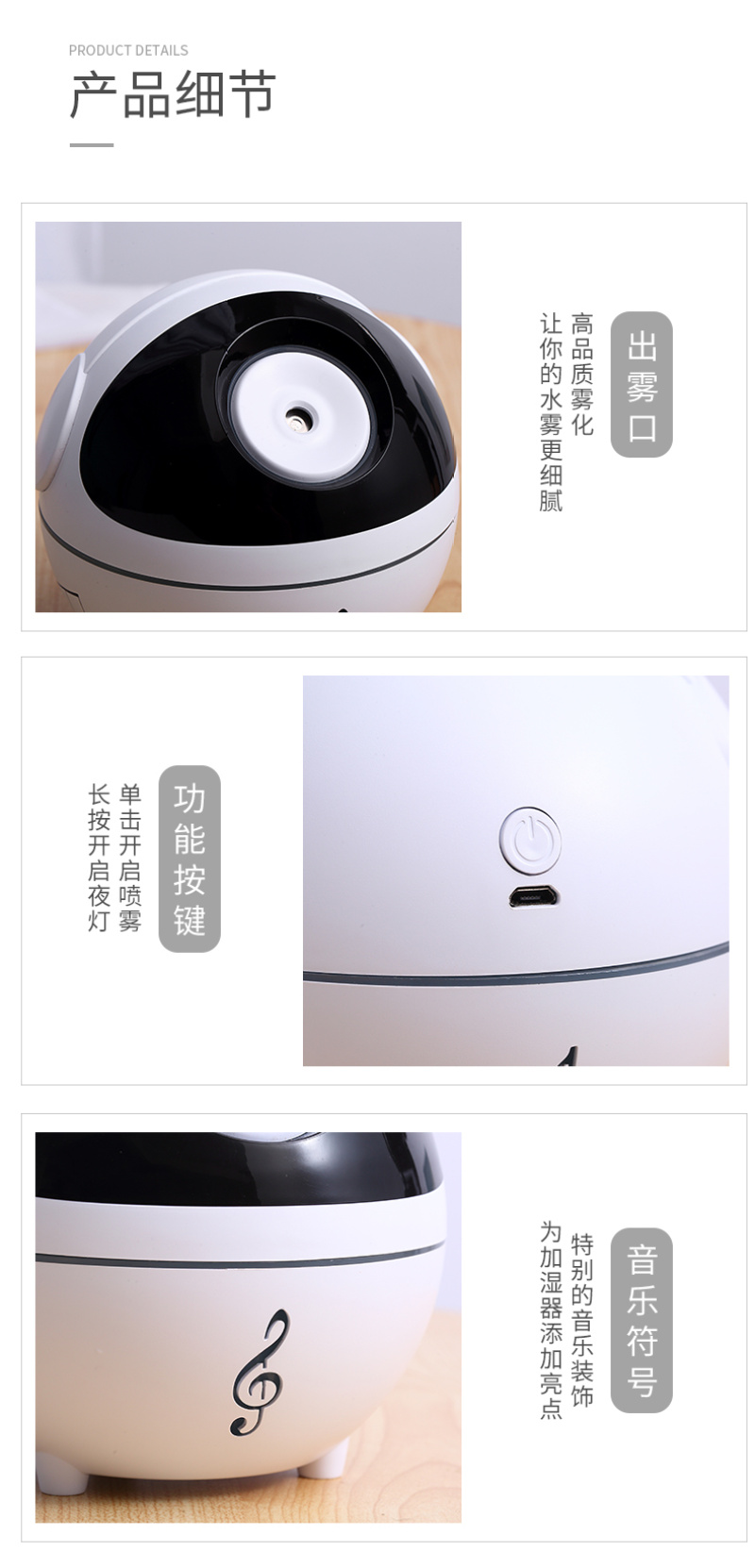 PRODUCT DETAILS
产品细节

出雾口

高品质雾化
让你的水雾更细腻

功能按键

单击开启喷雾
长按开启夜灯

音乐符号

特别的音乐装饰
为加湿器添加亮点