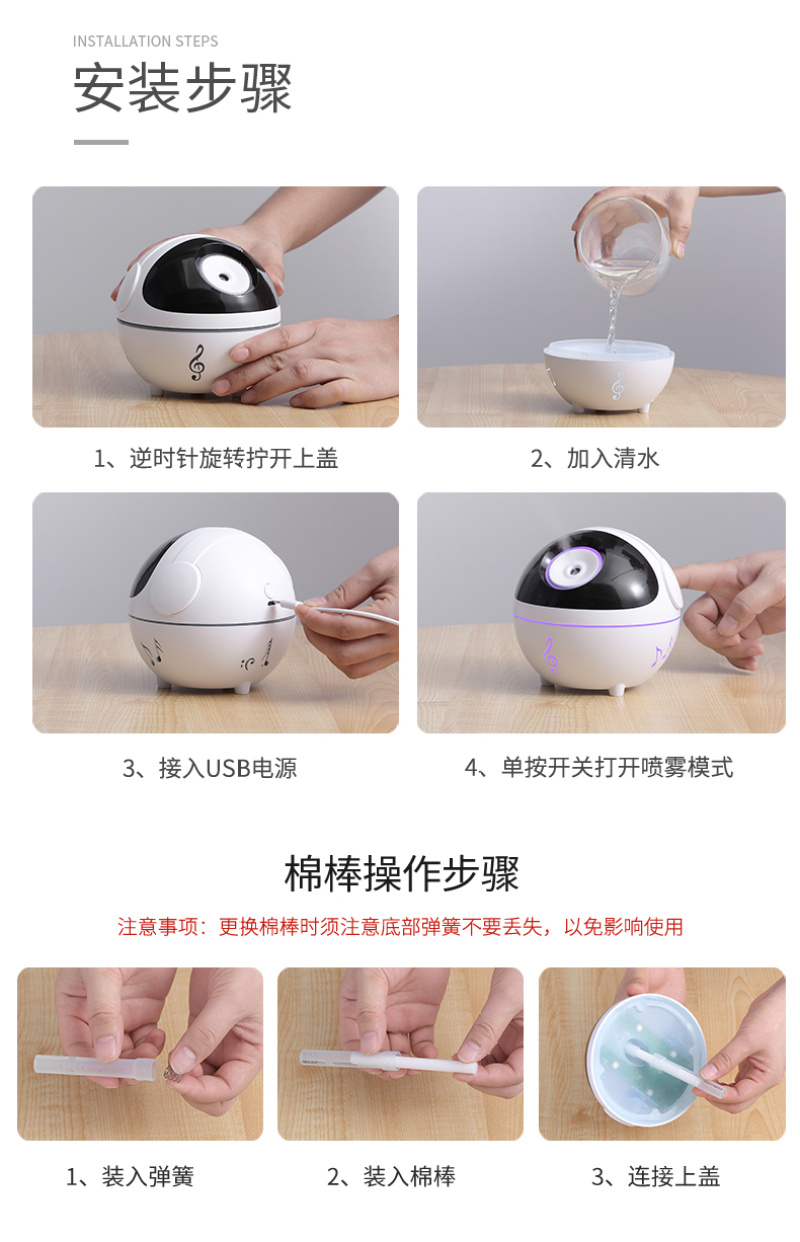 INSTALLATION STEPS

安装步骤

1、逆时针旋转拧开上盖

2、加入清水

3、接入USB电源

4、单按开关打开喷雾模式

棉棒操作步骤

注意事项：更换棉棒时须注意底部弹簧不要丢失，以免影响使用

1、装入弹簧

2、装入棉棒

3、连接上盖