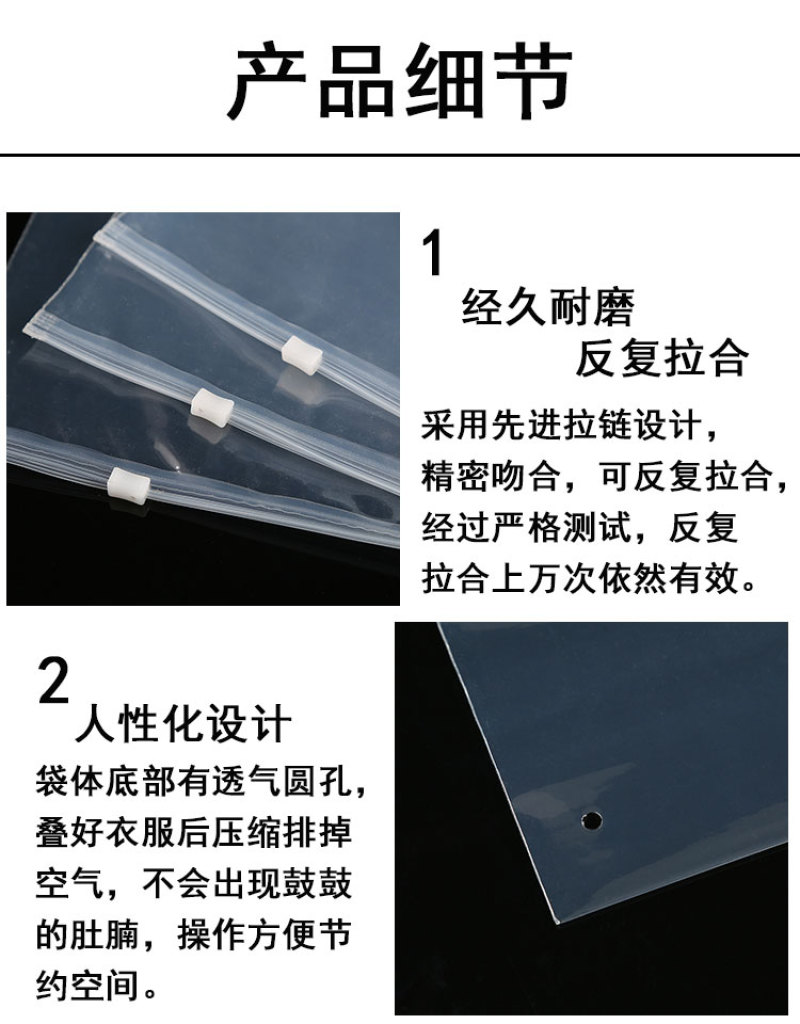 产品细节

1
经久耐磨
反复拉合

采用先进拉链设计，精密吻合，可反复拉合，经过严格测试，反复拉合上万次依然有效。

2
人性化设计

袋体底部有透气圆孔，叠好衣服后压缩排掉空气，不会出现鼓鼓的肚腩，操作方便节约空间。