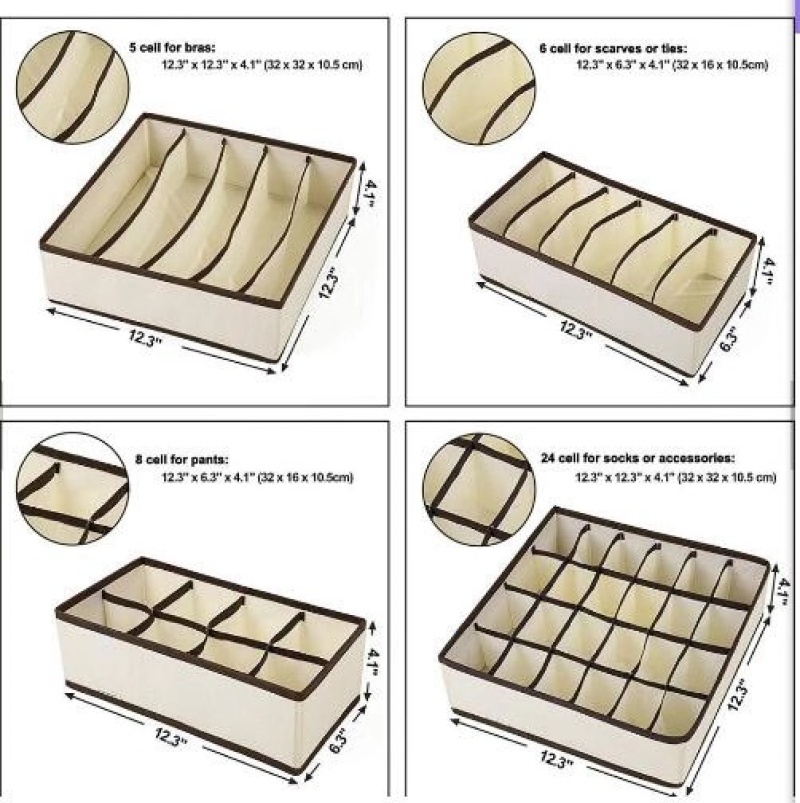 5 cell for bras:
12.3" x 12.3" x 4.1" (32 x 32 x 10.5 cm)

4.1"
12.3"
12.3"

6 cell for scarves or ties:
12.3" x 6.3" x 4.1" (32 x 16 x 10.5cm)

4.1"
12.3"
6.3"

8 cell for pants:
12.3" x 6.3" x 4.1" (32 x 16 x 10.5cm)

4.1"
12.3"
6.3"

24 cell for socks or accessories:
12.3" x 12.3" x 4.1" (32 x 32 x 10.5 cm)

4.1"
12.3"
12.3"