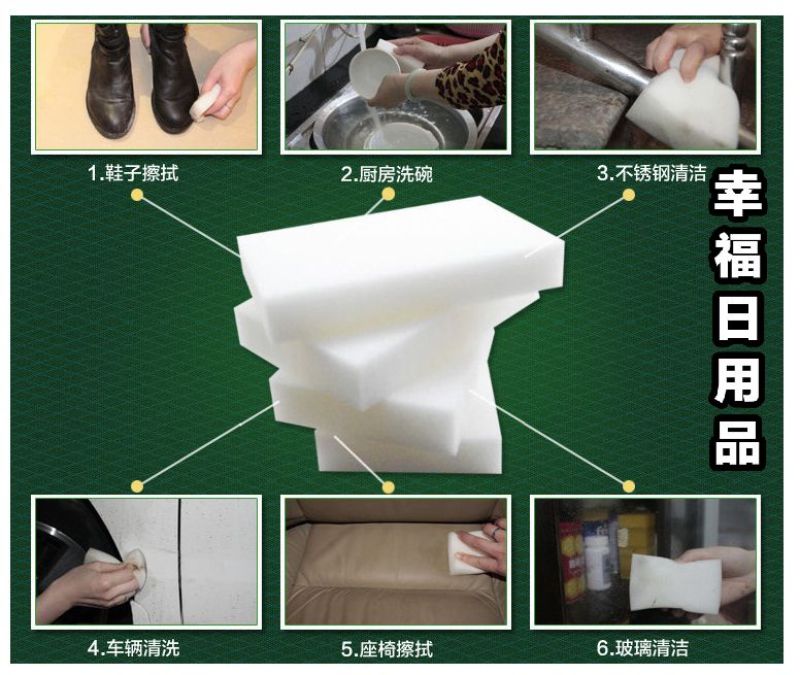 1.鞋子擦拭

2.厨房洗碗

3.不锈钢清洁

幸福日用品

4.车辆清洗

5.座椅擦拭

6.玻璃清洁