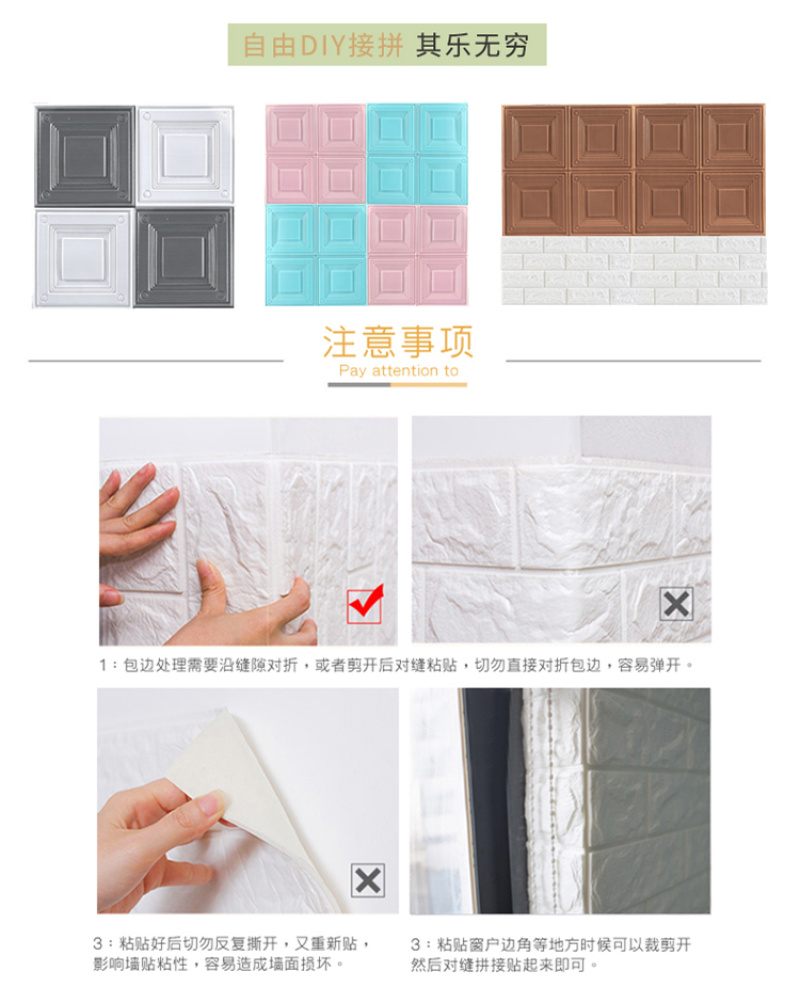 自由DIY接拼 其乐无穷

注意事项
Pay attention to

1：包边处理需要沿缝隙对折，或者剪开后对缝粘贴，切勿直接对折包边，容易弹开。

3：粘贴好后切勿反复撕开，又重新贴，影响墙贴粘性，容易造成墙面损坏。

3：粘贴窗户边角等地方时候可以裁剪开然后对缝拼接贴起来即可。