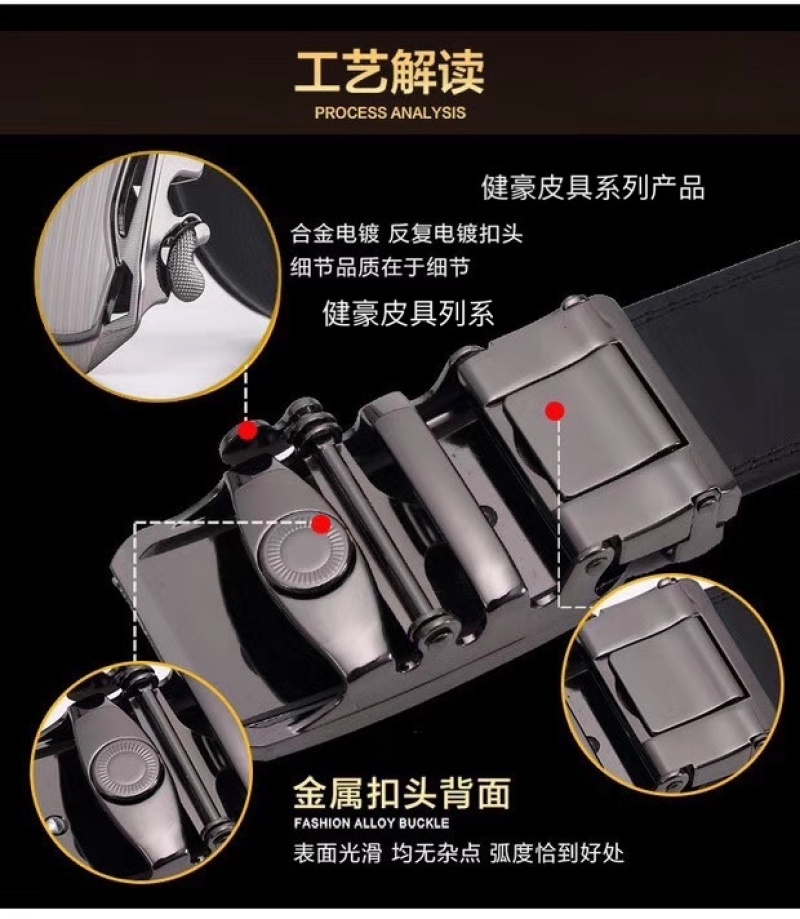 工艺解读
PROCESS ANALYSIS

健豪皮具系列产品

合金电镀 反复电镀扣头
细节品质在于细节

健豪皮具列系

金属扣头背面
FASHION ALLOY BUCKLE
表面光滑 均无杂点 弧度恰到好处