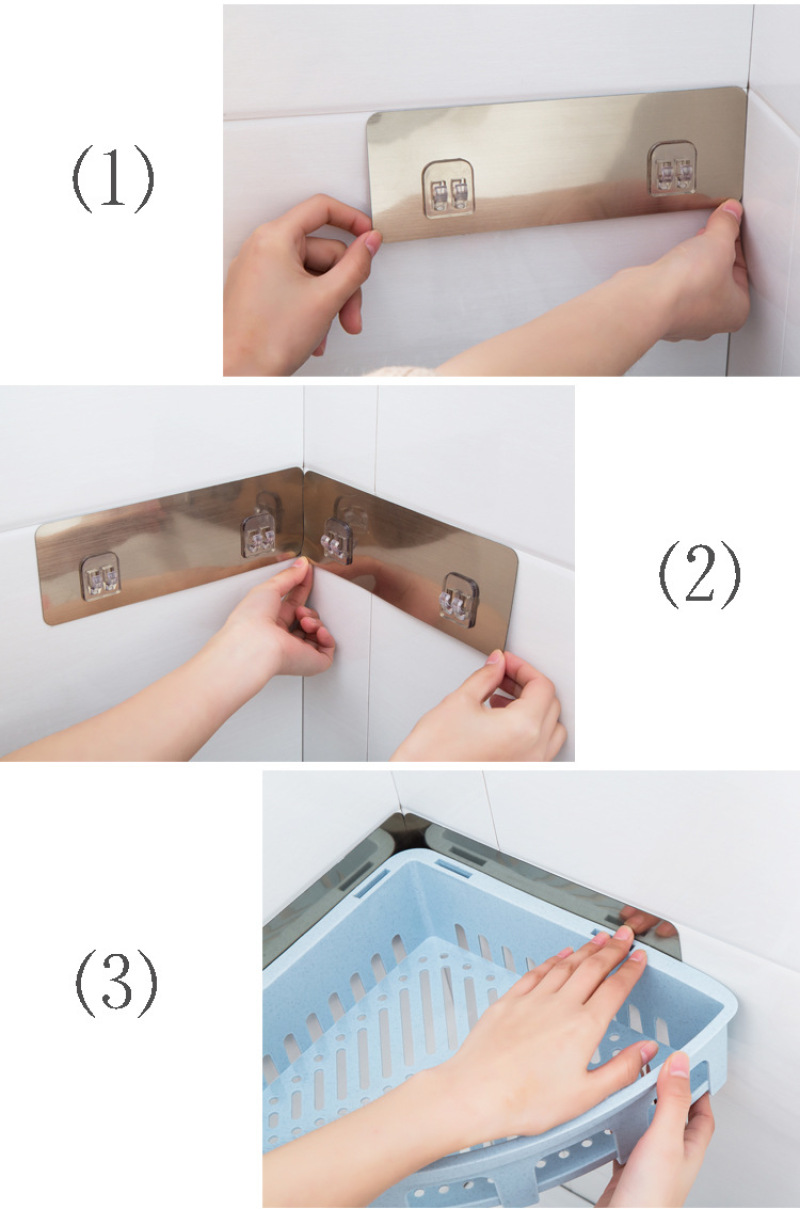 (1)

(2)

(3)