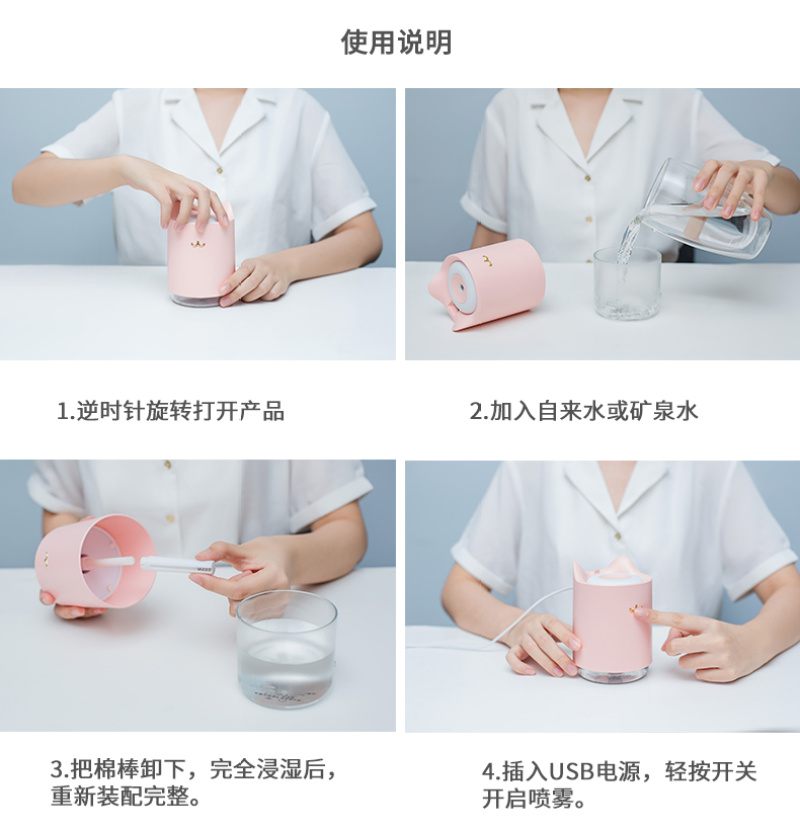 使用说明

1.逆时针旋转打开产品

2.加入自来水或矿泉水

3.把棉棒卸下，完全浸湿后，重新装配完整。

4.插入USB电源，轻按开关开启喷雾。