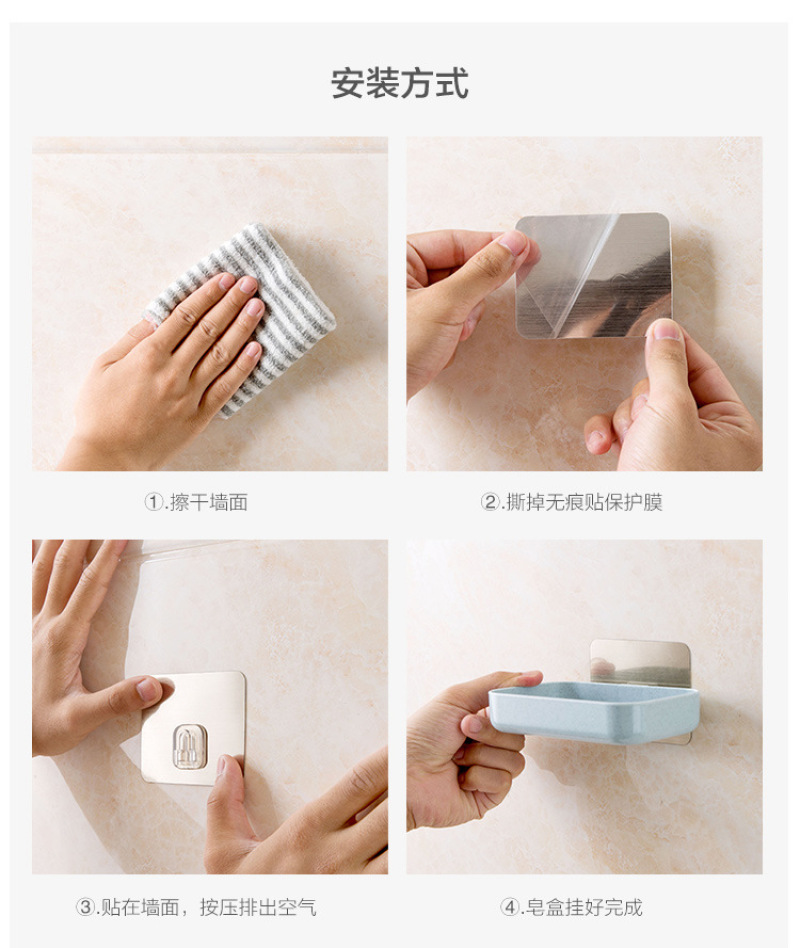 安装方式

①.擦干墙面

②.撕掉无痕贴保护膜

③.贴在墙面，按压排出空气

④.皂盒挂好完成