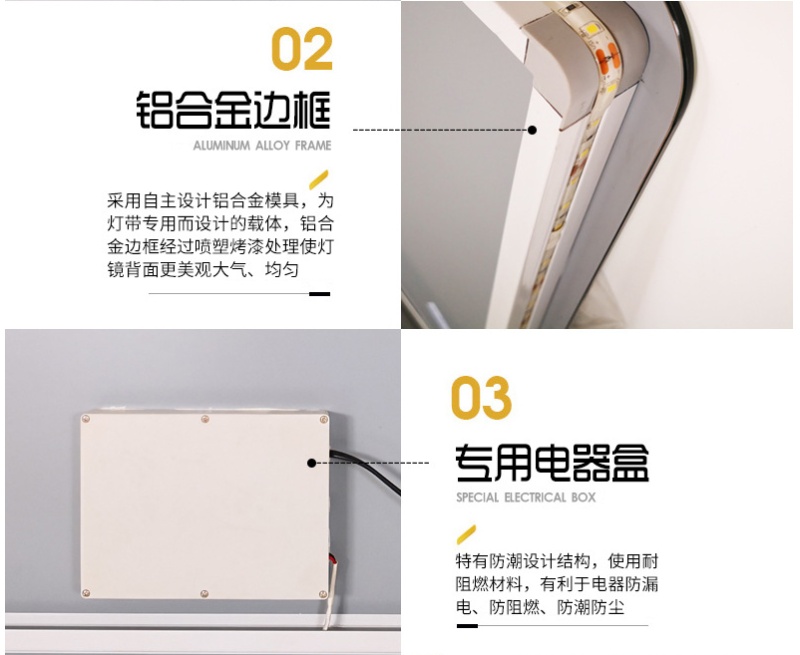 02

铝合金边框

ALUMINUM ALLOY FRAME

采用自主设计铝合金模具，为灯带专用而设计的载体，铝合金边框经过喷塑烤漆处理使灯镜背面更美观大气、均匀

03

专用电器盒

SPECIAL ELECTRICAL BOX

特有防潮设计结构，使用耐阻燃材料，有利于电器防漏电、防阻燃、防潮防尘