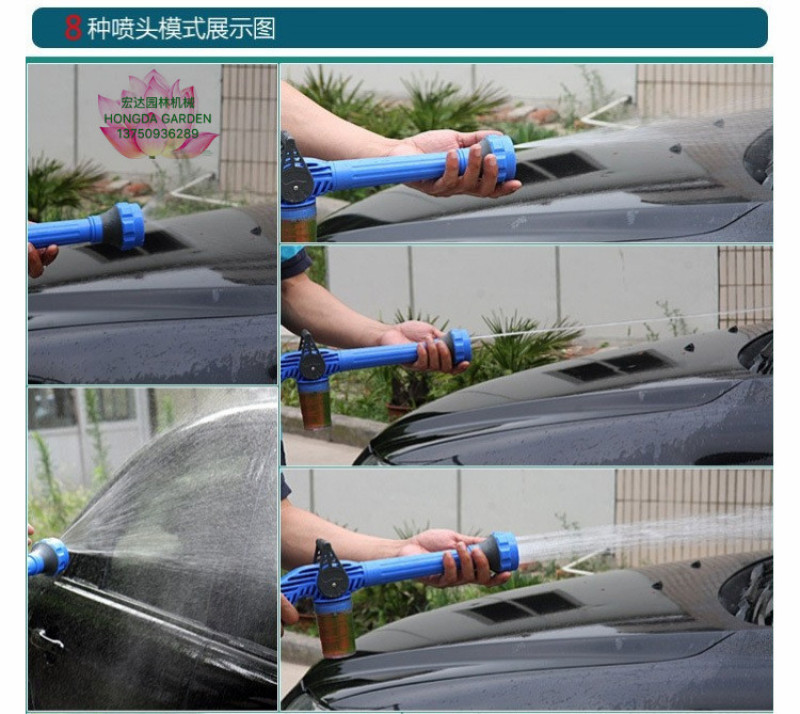 8种喷头模式展示图

宏达园林机械
HONGDA GARDEN
13750936289