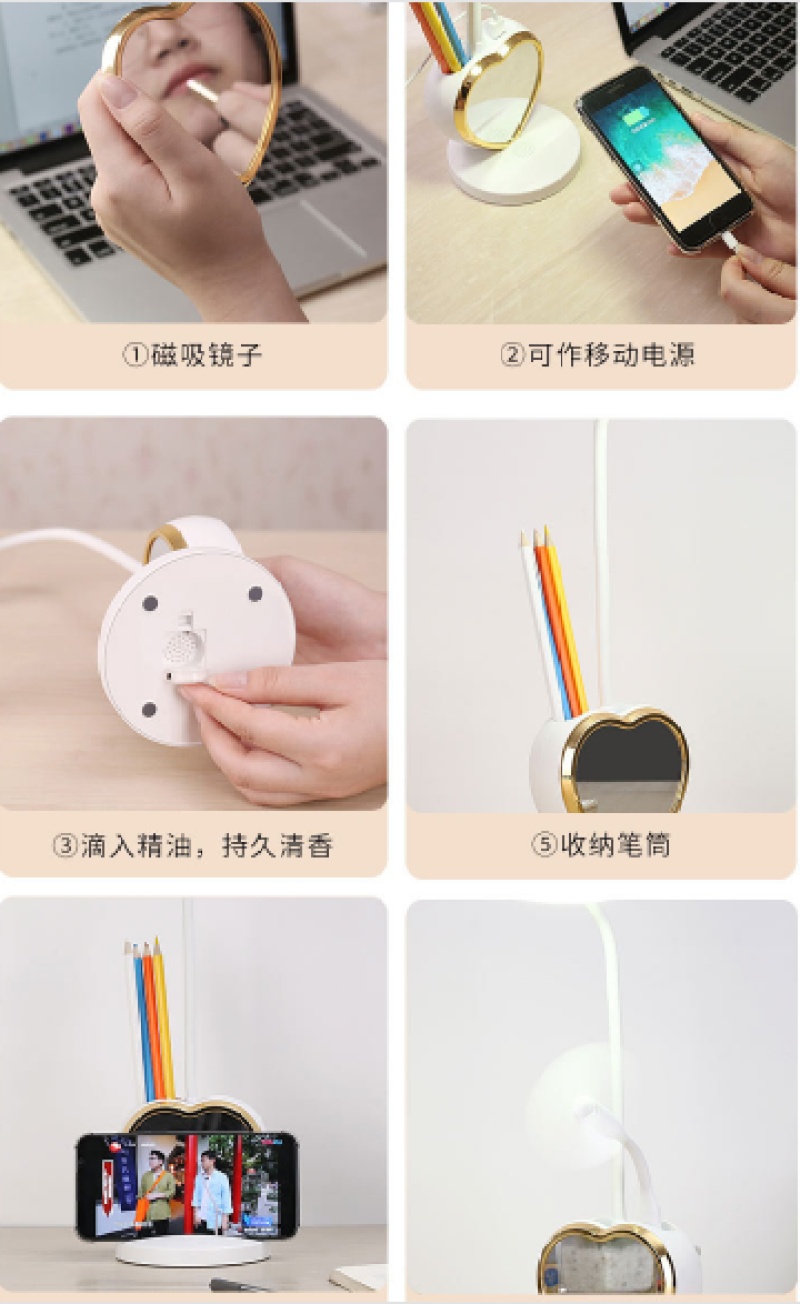 ①磁吸镜子

②可作移动电源

③滴入精油，持久清香

⑤收纳笔筒