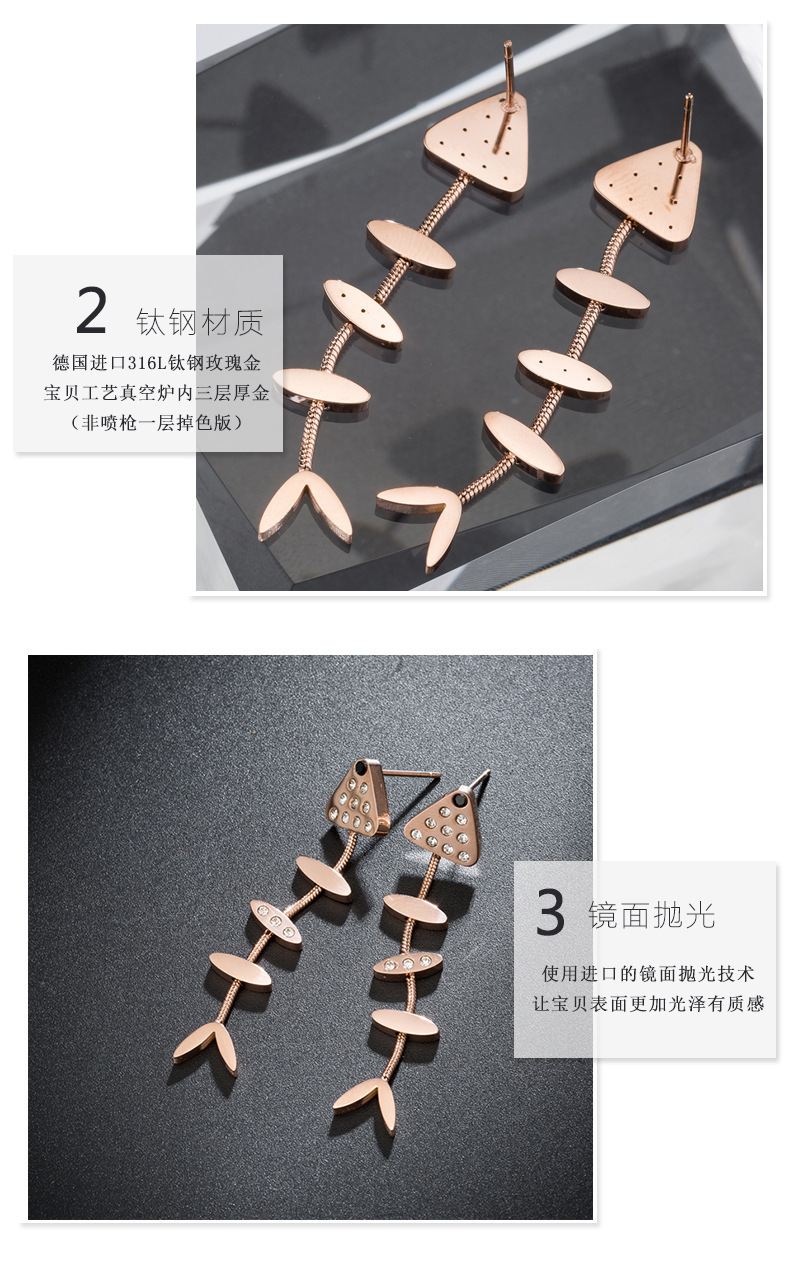 2 钛钢材质

德国进口316L钛钢玫瑰金
宝贝工艺真空炉内三层厚金
（非喷枪一层掉色版）

3 镜面抛光

使用进口的镜面抛光技术
让宝贝表面更加光泽有质感