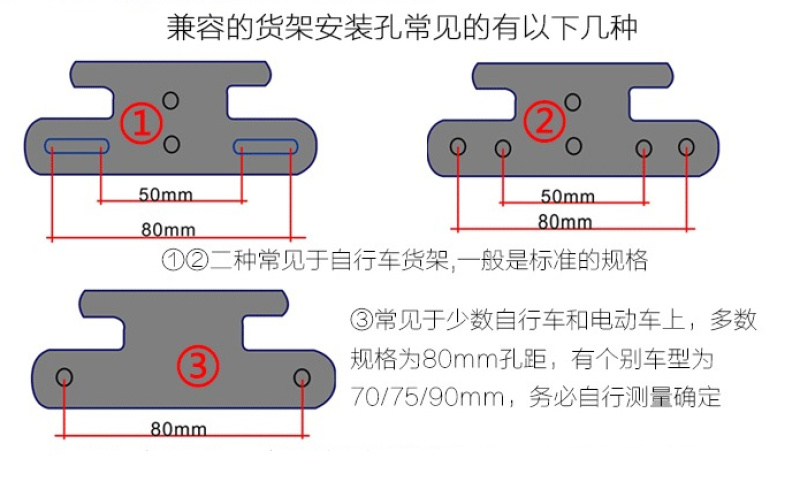 兼容的货架安装孔常见的有以下几种

①

50mm

80mm

②

50mm

80mm

①②二种常见于自行车货架,一般是标准的规格

③

80mm

③常见于少数自行车和电动车上，多数规格为80mm孔距，有个别车型为70/75/90mm，务必自行测量确定