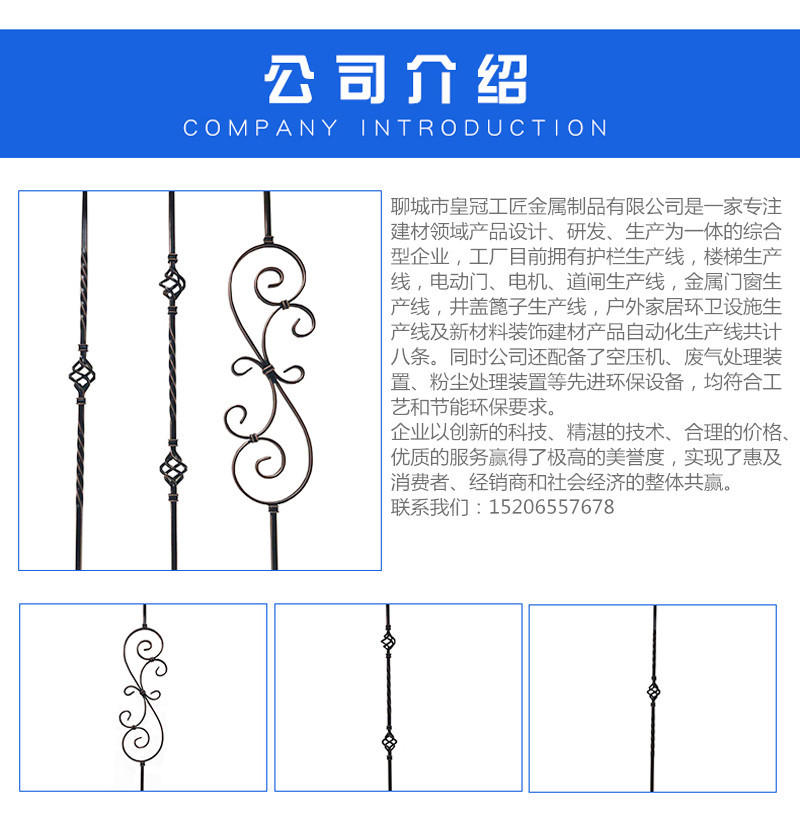 公司介绍
COMPANY INTRODUCTION

聊城市皇冠工匠金属制品有限公司是一家专注建材领域产品设计、研发、生产为一体的综合型企业，工厂目前拥有护栏生产线，楼梯生产线，电动门、电机、道闸生产线，金属门窗生产线，井盖篦子生产线，户外家居环卫设施生产线及新材料装饰建材产品自动化生产线共计八条。同时公司还配备了空压机、废气处理装置、粉尘处理装置等先进环保设备，均符合工艺和节能环保要求。
企业以创新的科技、精湛的技术、合理的价格、优质的服务赢得了极高的美誉度，实现了惠及消费者、经销商和社会经济的整体共赢。
联系我们：15206557678