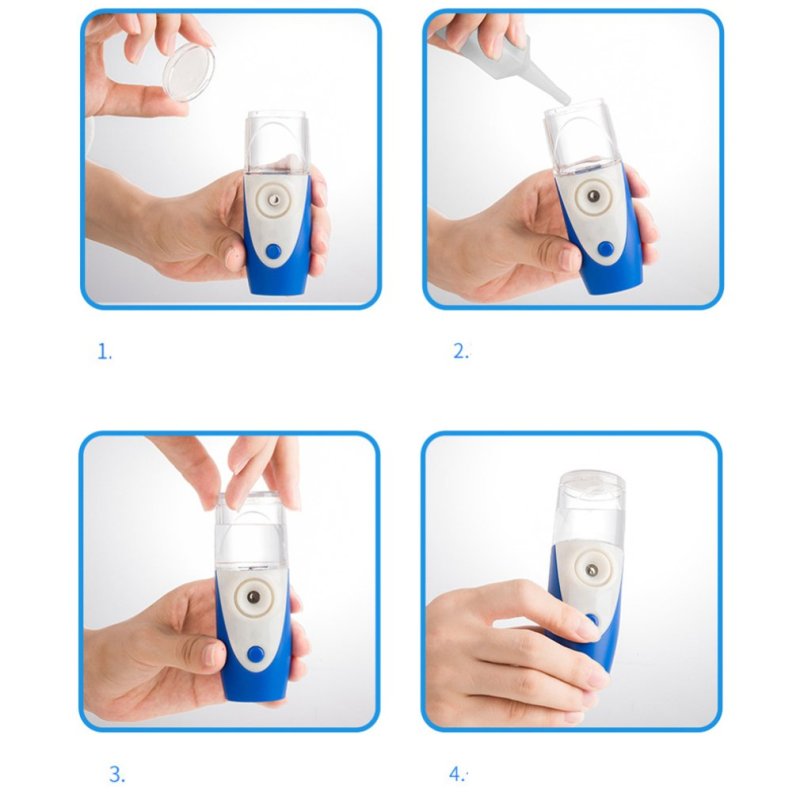 1.

2.

3.

4.