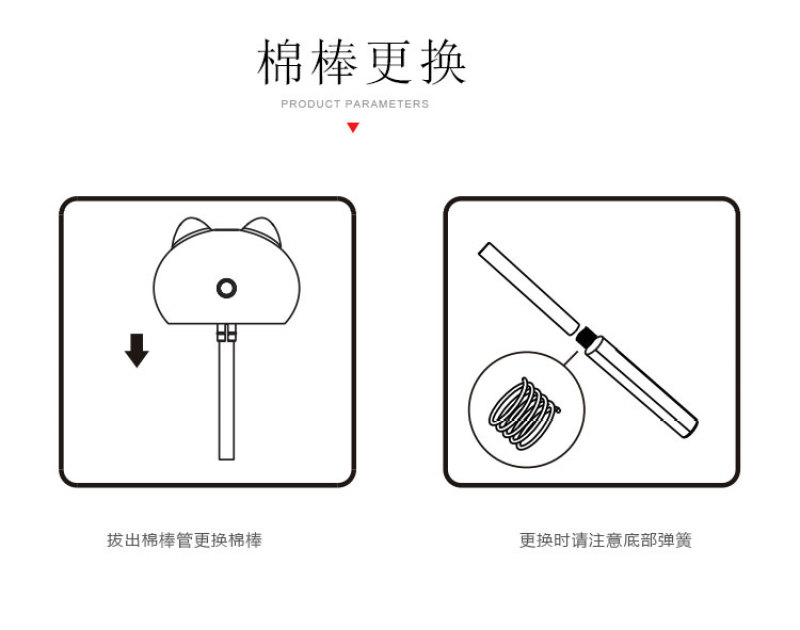 棉棒更换

PRODUCT PARAMETERS

拔出棉棒管更换棉棒

更换时请注意底部弹簧