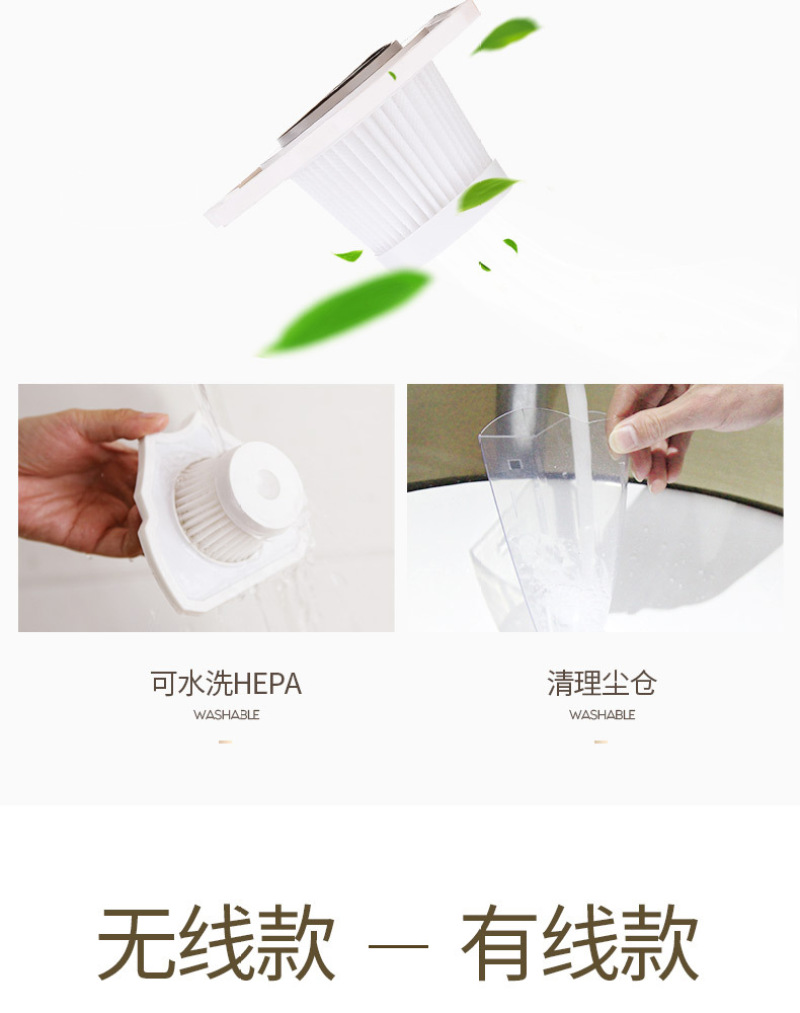 可水洗HEPA
WASHABLE

清理尘仓
WASHABLE

无线款 — 有线款