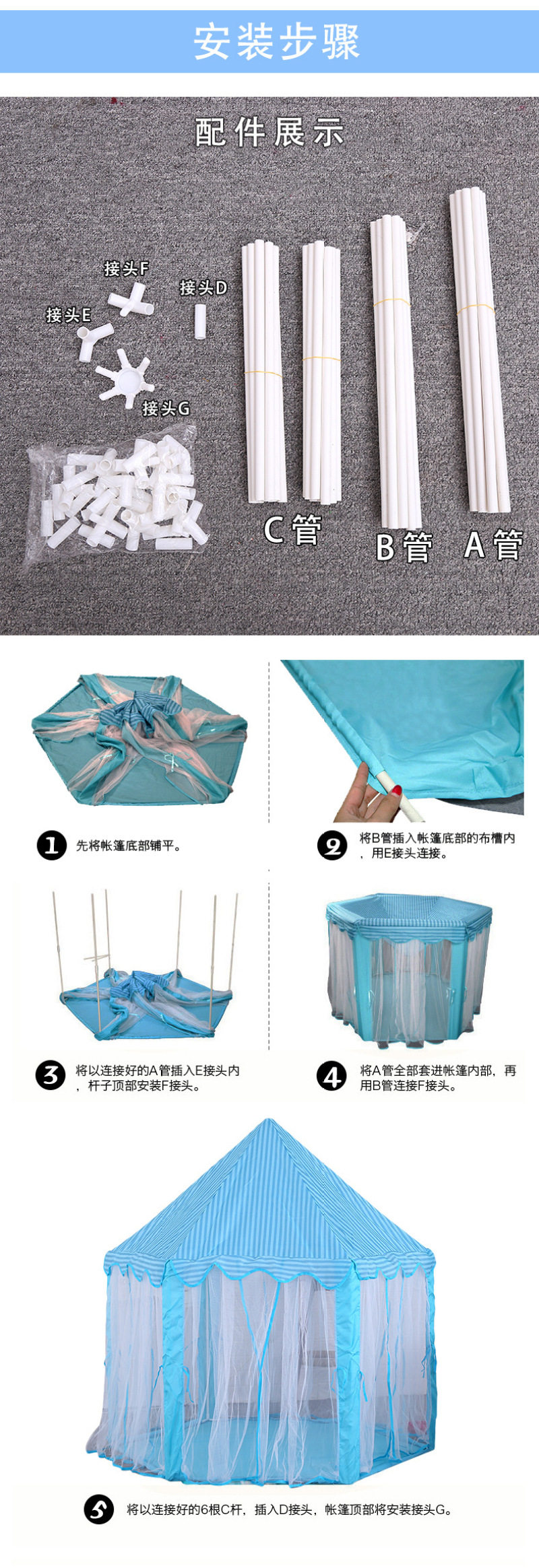 安装步骤

配件展示

接头F

接头D

接头E

接头G

C管

B管

A管

1 先将帐篷底部铺平。

2 将B管插入帐篷底部的布槽内，用E接头连接。

3 将以连接好的A管插入E接头内，杆子顶部安装F接头。

4 将A管全部套进帐篷内部，再用B管连接F接头。

5 将以连接好的6根C杆，插入D接头，帐篷顶部将安装接头G。