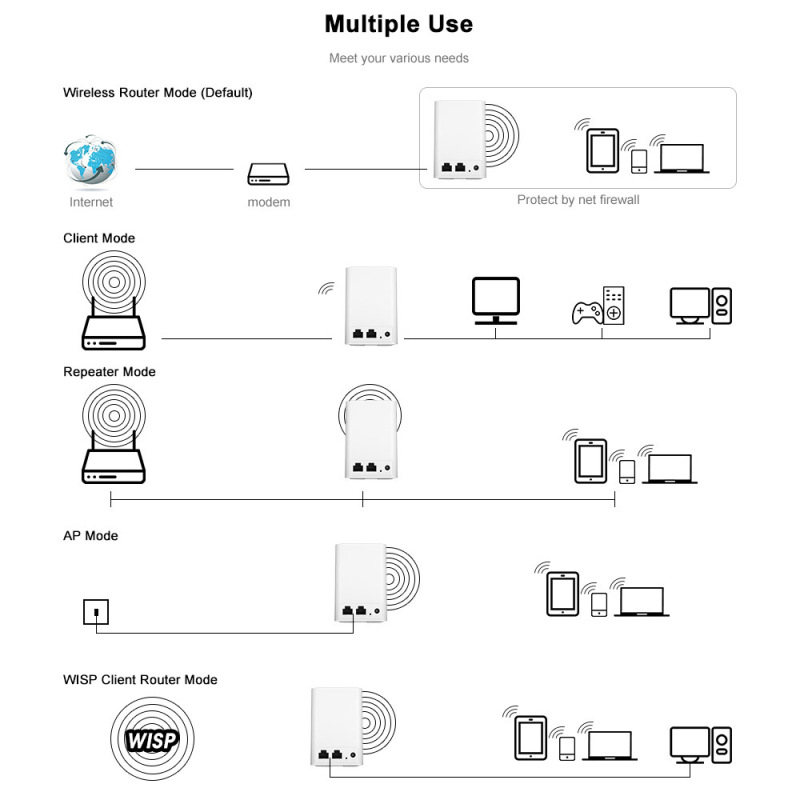 Multiple Use

Meet your various needs

Wireless Router Mode (Default)

Internet

modem

Protect by net firewall

Client Mode

Repeater Mode

AP Mode

WISP Client Router Mode

WISP