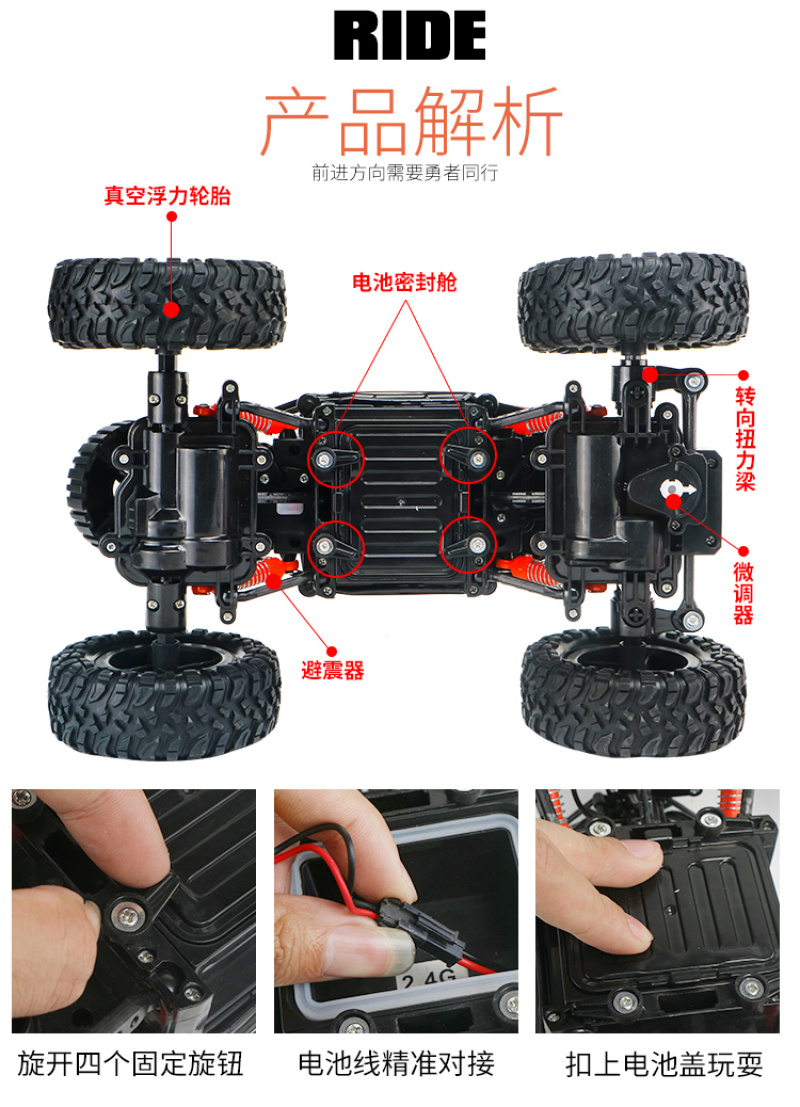 RIDE

产品解析

前进方向需要勇者同行

真空浮力轮胎

电池密封舱

转向扭力梁

微调器

避震器

2.4G

旋开四个固定旋钮

电池线精准对接

扣上电池盖玩耍