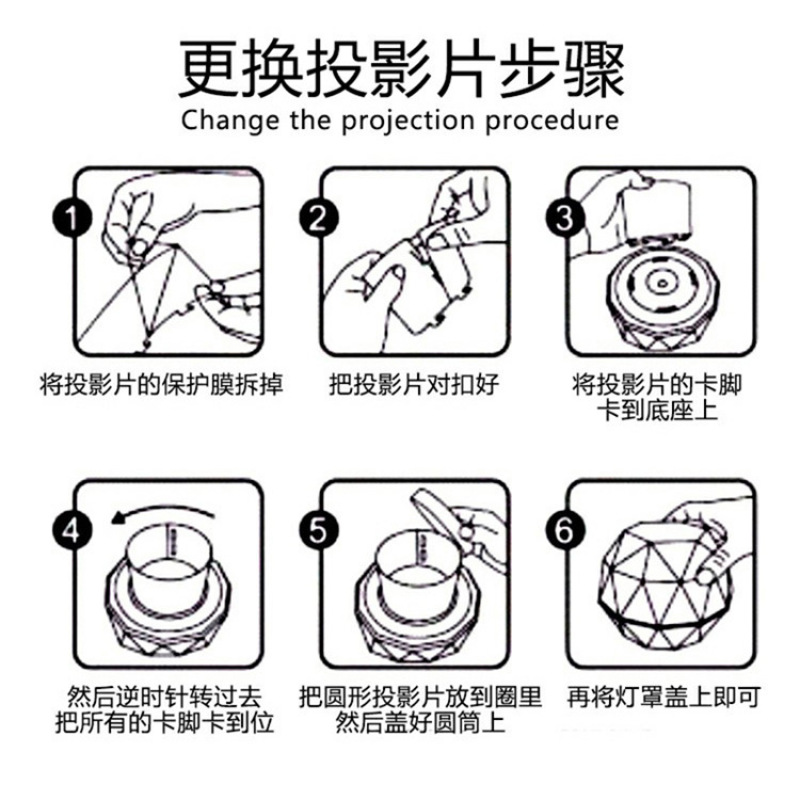 更换投影片步骤
Change the projection procedure

1
将投影片的保护膜拆掉

2
把投影片对扣好

3
将投影片的卡脚卡到底座上

4
然后逆时针转过去把所有的卡脚卡到位

5
把圆形投影片放到圈里然后盖好圆筒上

6
再将灯罩盖上即可