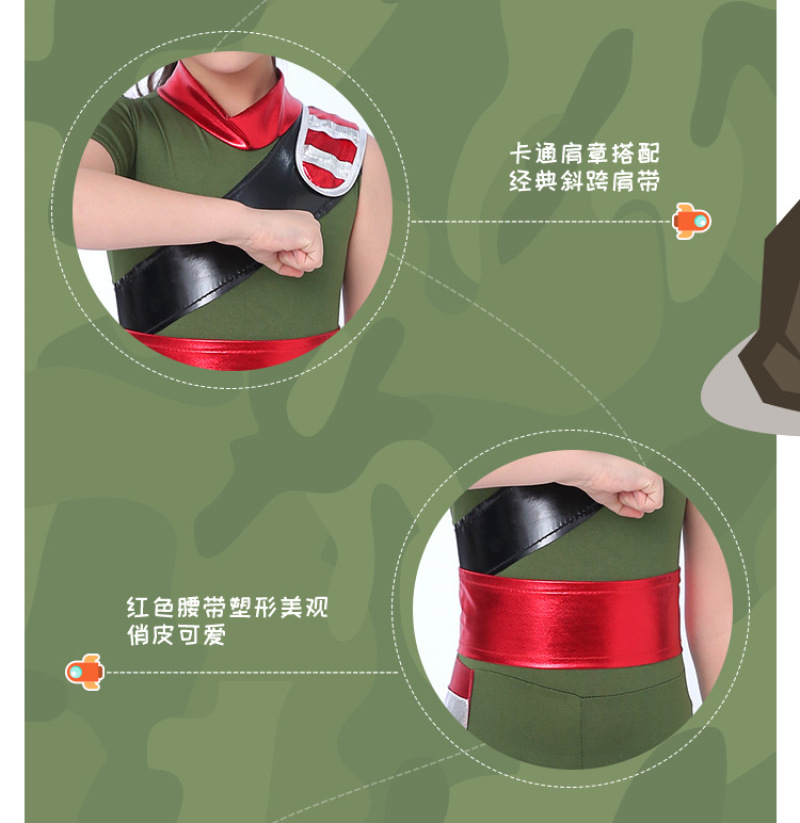 卡通肩章搭配
经典斜跨肩带

红色腰带塑形美观
俏皮可爱