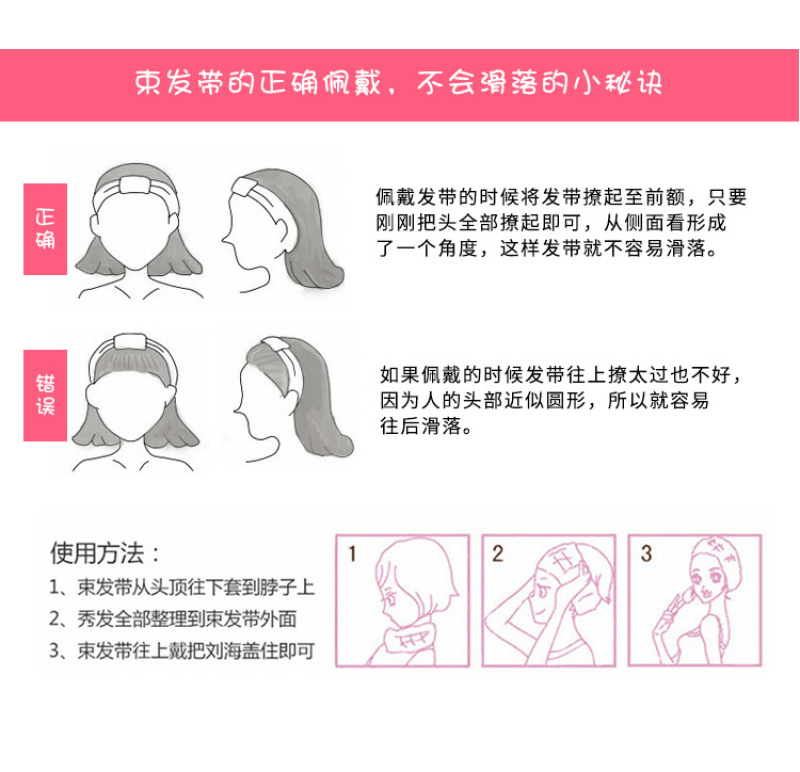 束发带的正确佩戴，不会滑落的小秘诀

正确

佩戴发带的时候将发带撩起至前额，只要刚刚把头全部撩起即可，从侧面看形成了一个角度，这样发带就不容易滑落。

错误

如果佩戴的时候发带往上撩太过也不好，因为人的头部近似圆形，所以就容易往后滑落。

使用方法：
1、束发带从头顶往下套到脖子上
2、秀发全部整理到束发带外面
3、束发带往上戴把刘海盖住即可

1

2

3