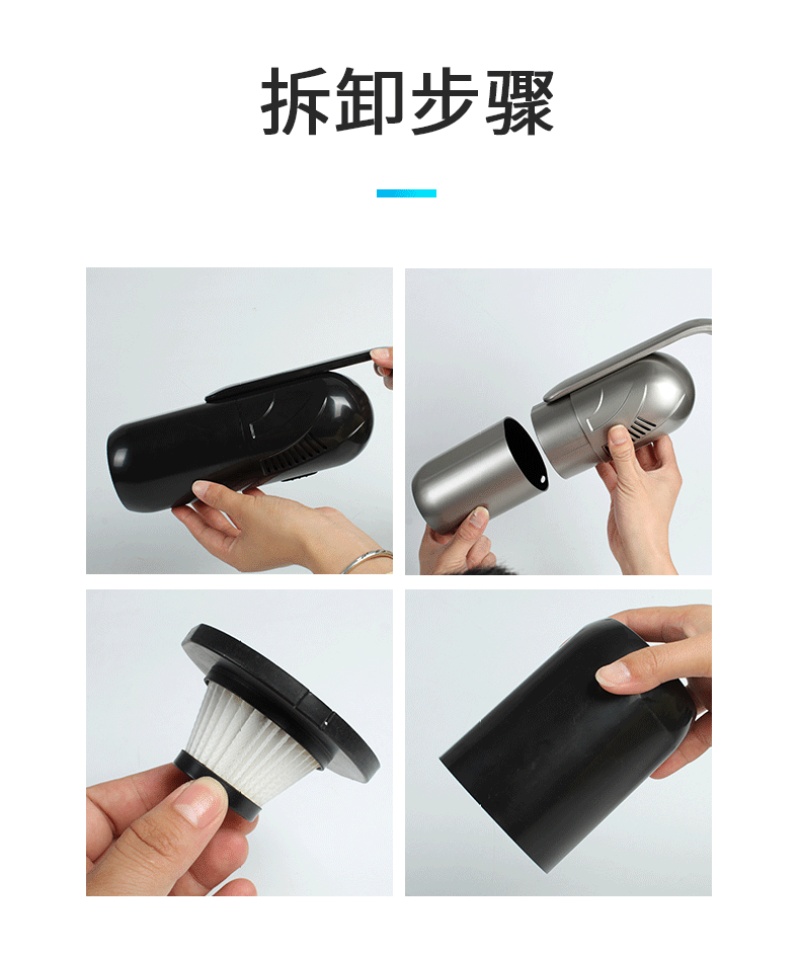 拆卸步骤