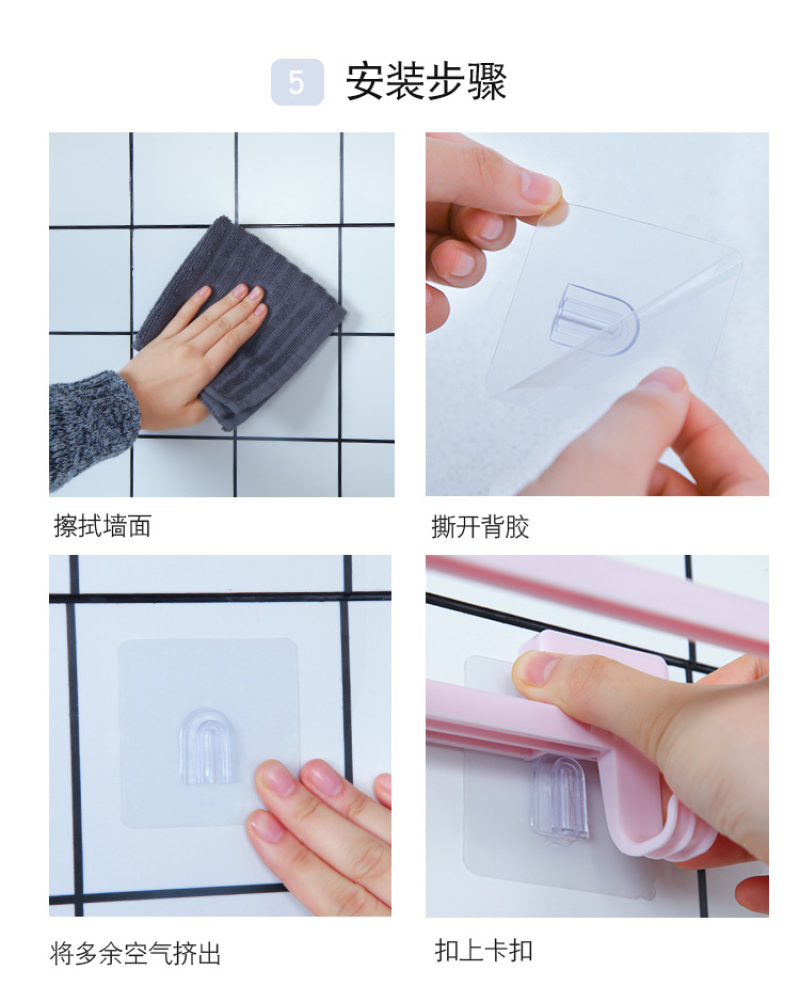 5 安装步骤

擦拭墙面

撕开背胶

将多余空气挤出

扣上卡扣