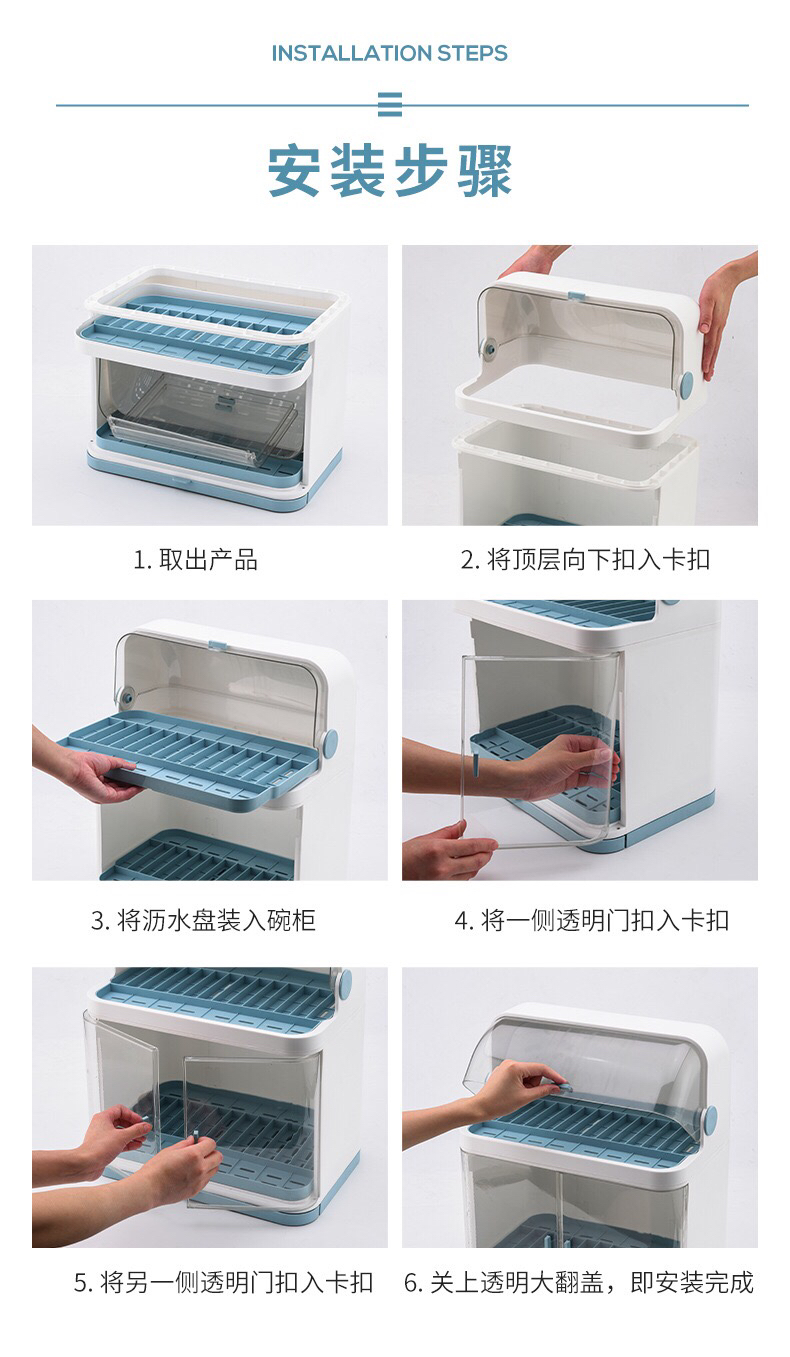 INSTALLATION STEPS

安装步骤

1. 取出产品

2. 将顶层向下扣入卡扣

3. 将沥水盘装入碗柜

4. 将一侧透明门扣入卡扣

5. 将另一侧透明门扣入卡扣

6. 关上透明大翻盖，即安装完成