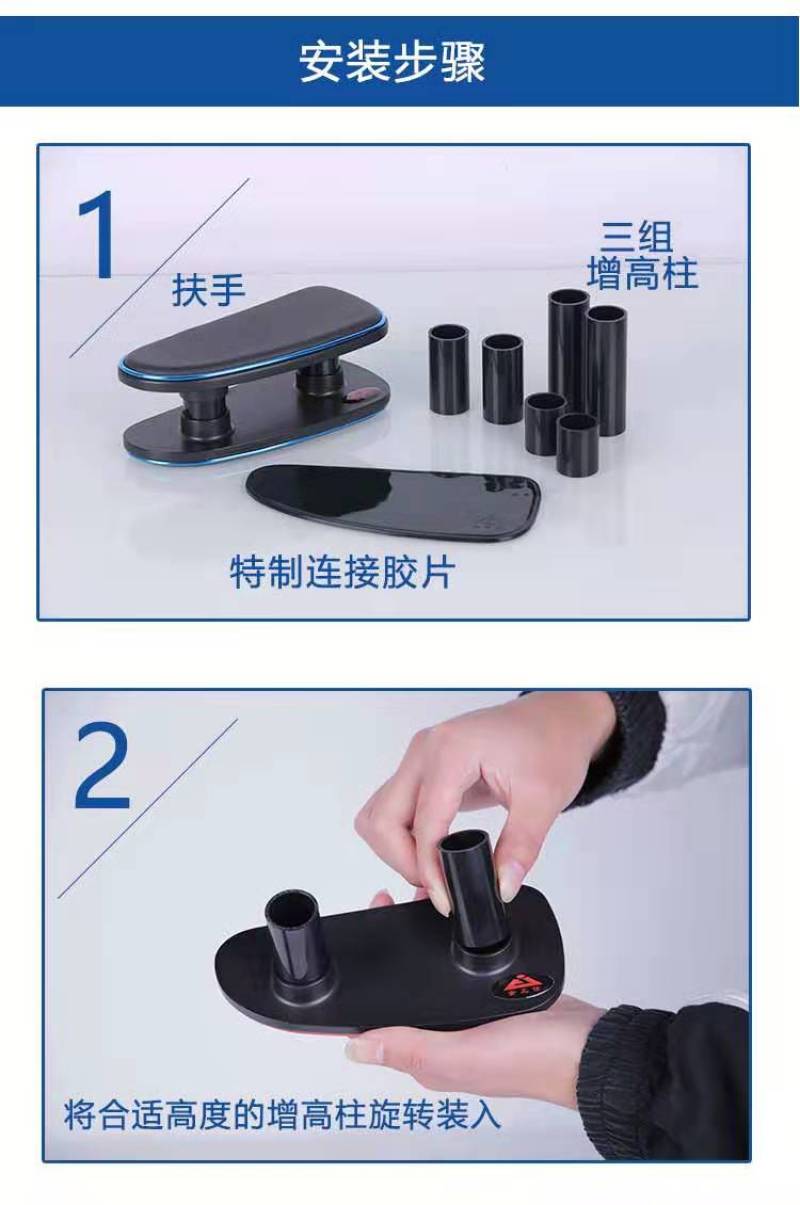 安装步骤

1

扶手

三组
增高柱

特制连接胶片

2

将合适高度的增高柱旋转装入