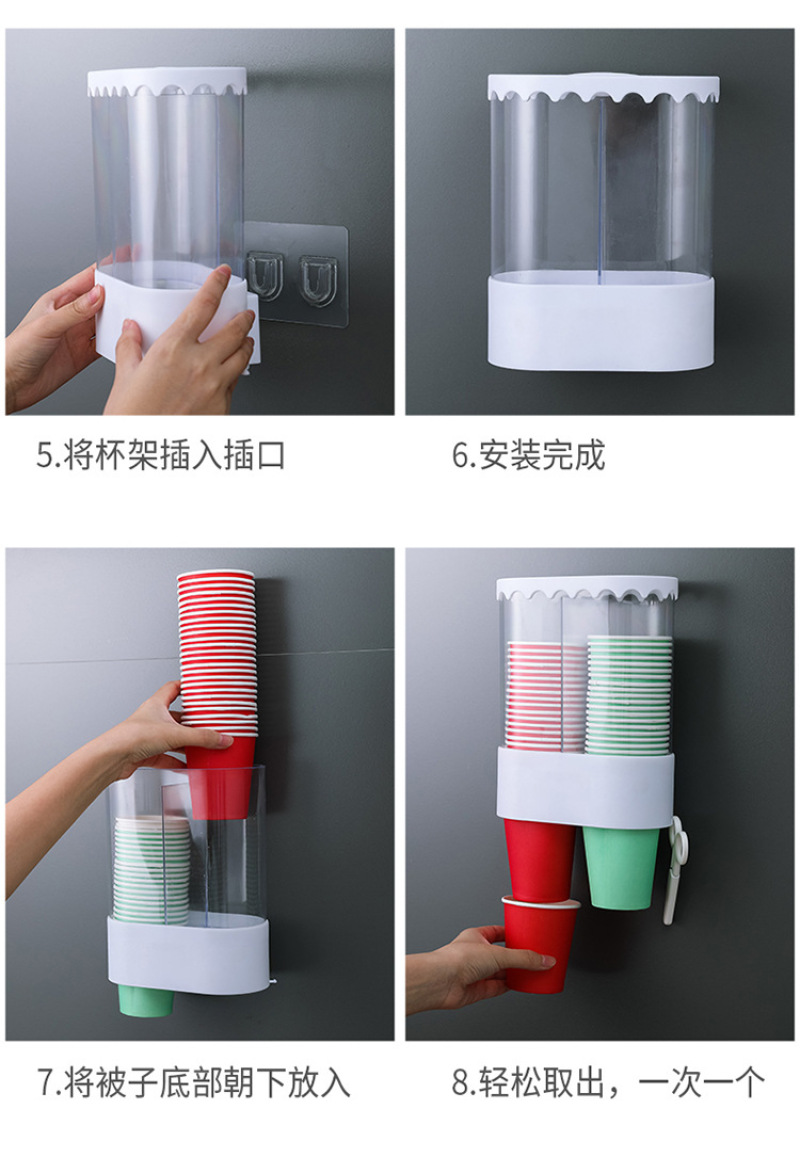 5.将杯架插入插口

6.安装完成

7.将被子底部朝下放入

8.轻松取出，一次一个