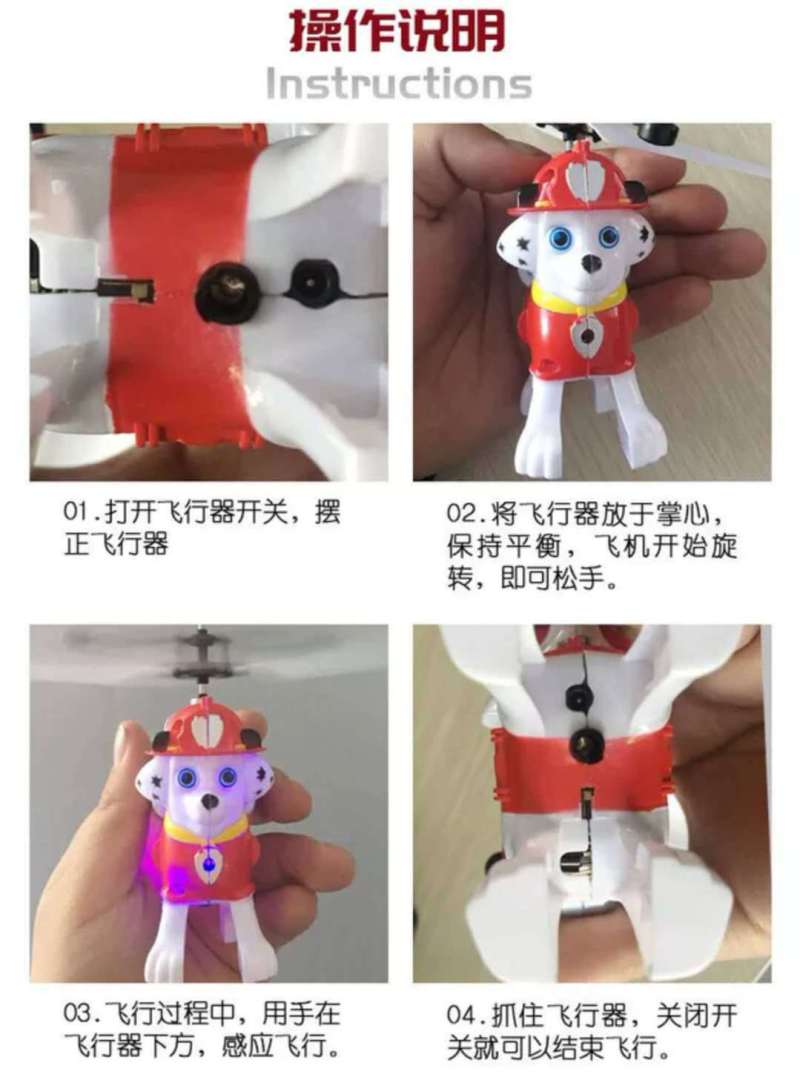 操作说明
Instructions

01.打开飞行器开关，摆正飞行器

02.将飞行器放于掌心，保持平衡，飞机开始旋转，即可松手。

03.飞行过程中，用手在飞行器下方，感应飞行。

04.抓住飞行器，关闭开关就可以结束飞行。