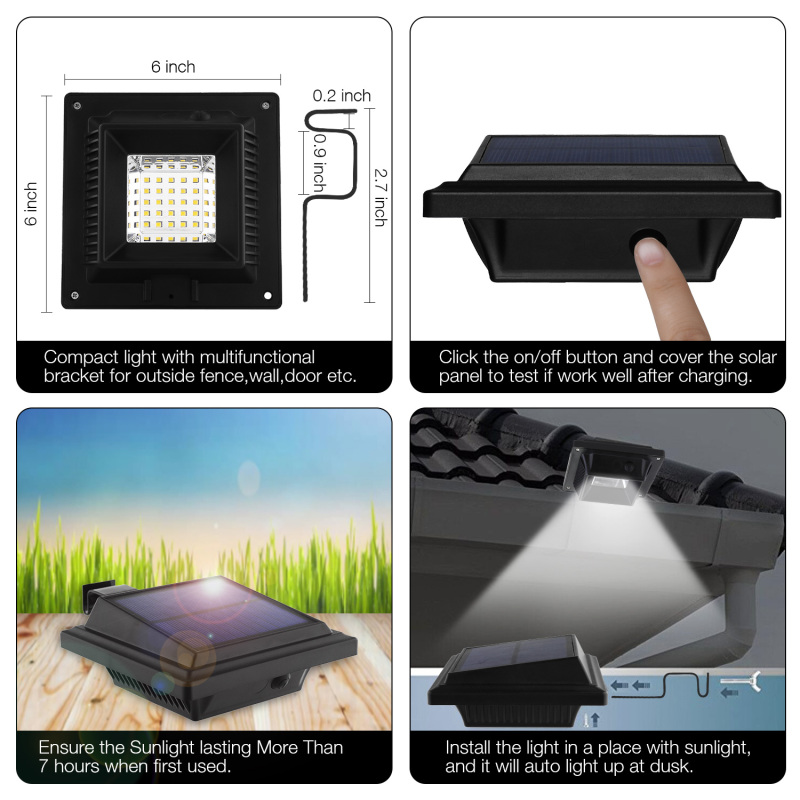 6 inch

6 inch

0.2 inch

0.9 inch

2.7 inch

Compact light with multifunctional bracket for outside fence,wall,door etc.

Click the on/off button and cover the solar panel to test if work well after charging.

Ensure the Sunlight lasting More Than 7 hours when first used.

Install the light in a place with sunlight, and it will auto light up at dusk.