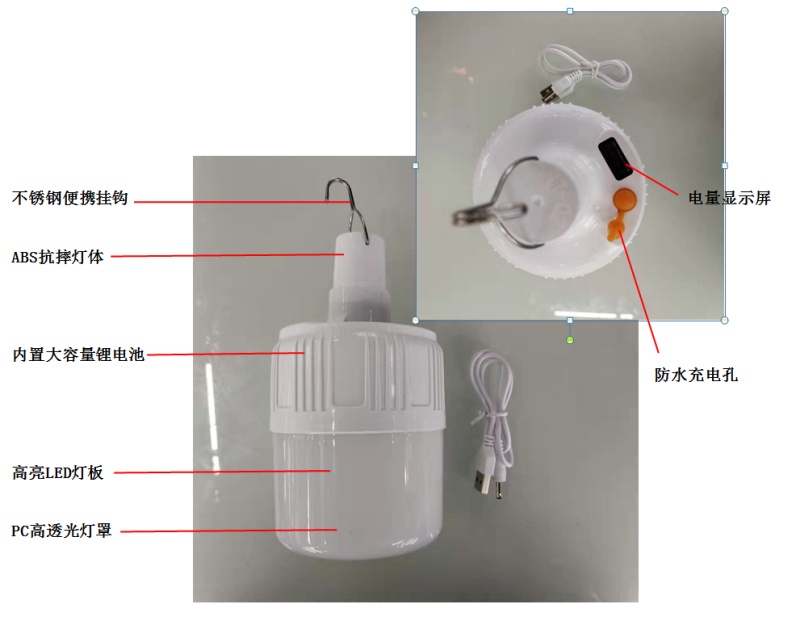 不锈钢便携挂钩

ABS抗摔灯体

内置大容量锂电池

高亮LED灯板

PC高透光灯罩

电量显示屏

防水充电孔