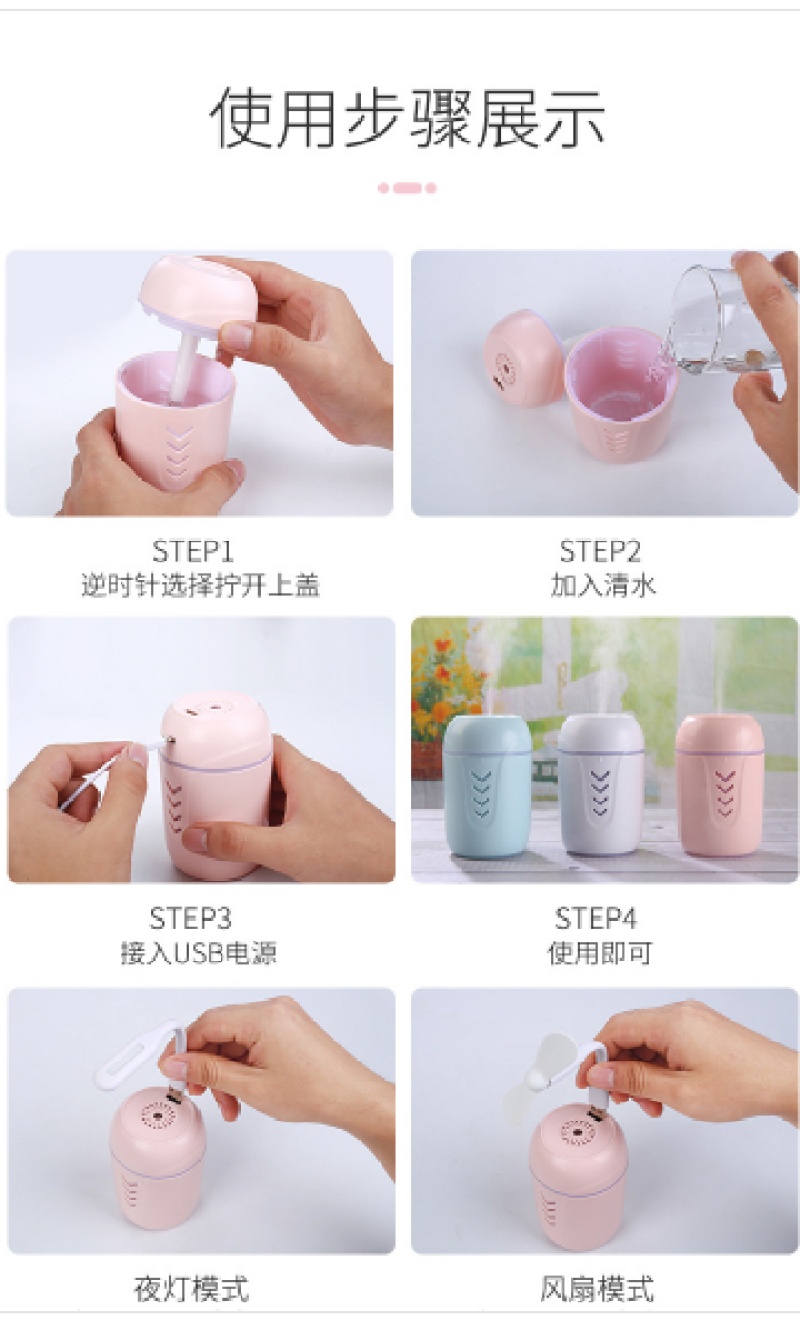 使用步骤展示

STEP1
逆时针选择拧开上盖

STEP2
加入清水

STEP3
接入USB电源

STEP4
使用即可

夜灯模式

风扇模式