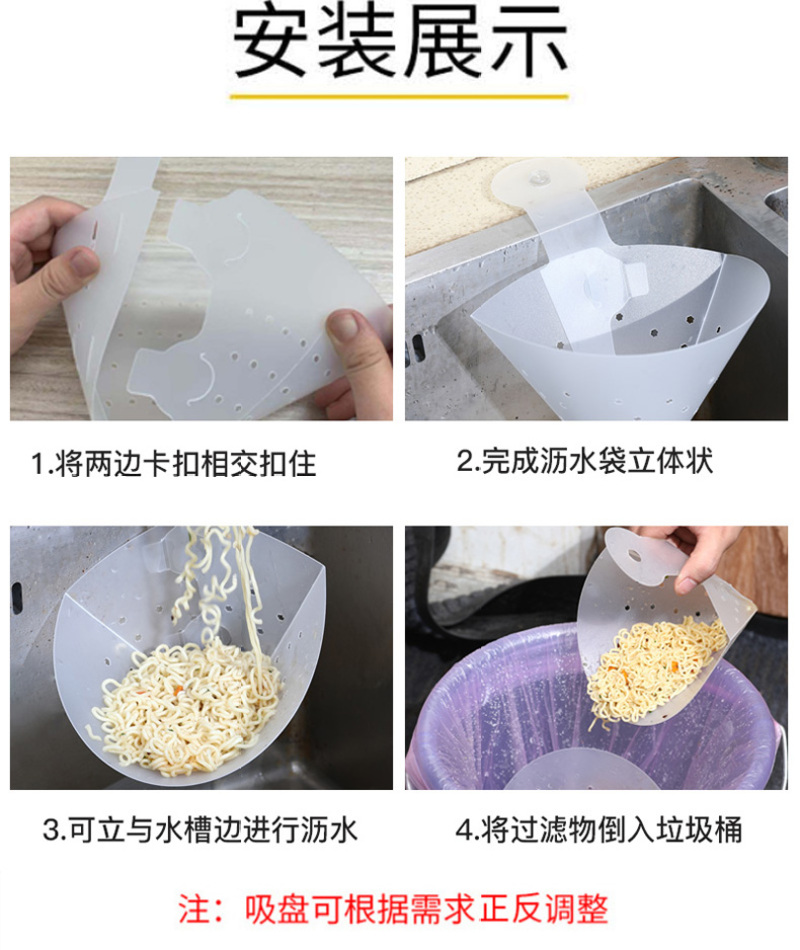 安装展示

1.将两边卡扣相交扣住

2.完成沥水袋立体状

3.可立与水槽边进行沥水

4.将过滤物倒入垃圾桶

注：吸盘可根据需求正反调整