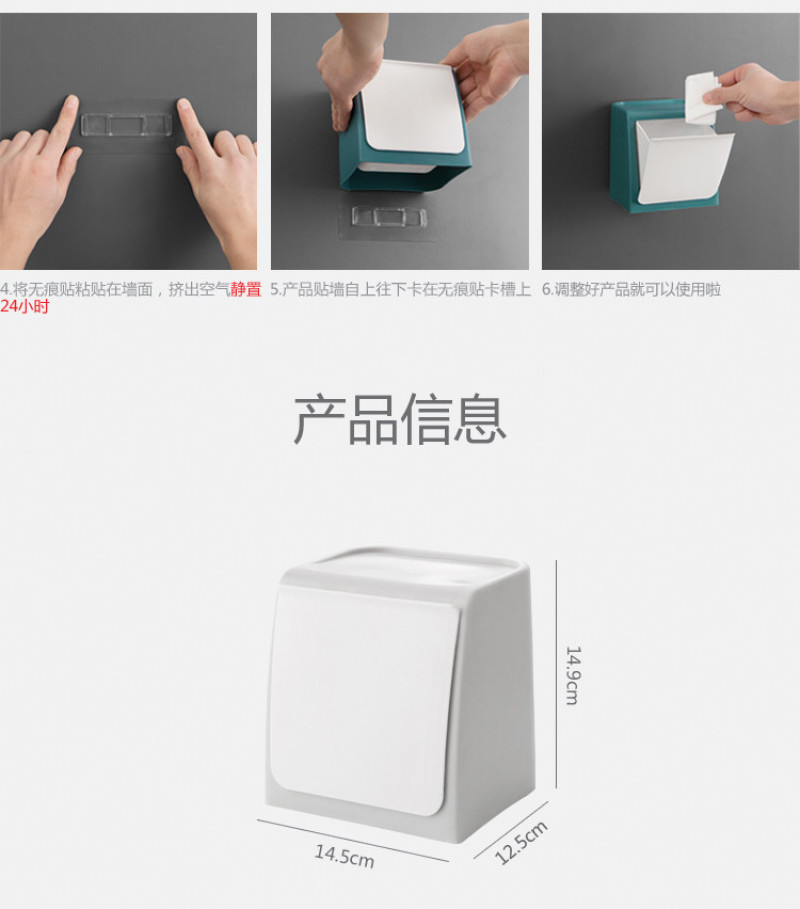 4.将无痕贴粘贴在墙面，挤出空气静置24小时

5.产品贴墙自上往下卡在无痕贴卡槽上

6.调整好产品就可以使用啦

产品信息

14.9cm

14.5cm

12.5cm