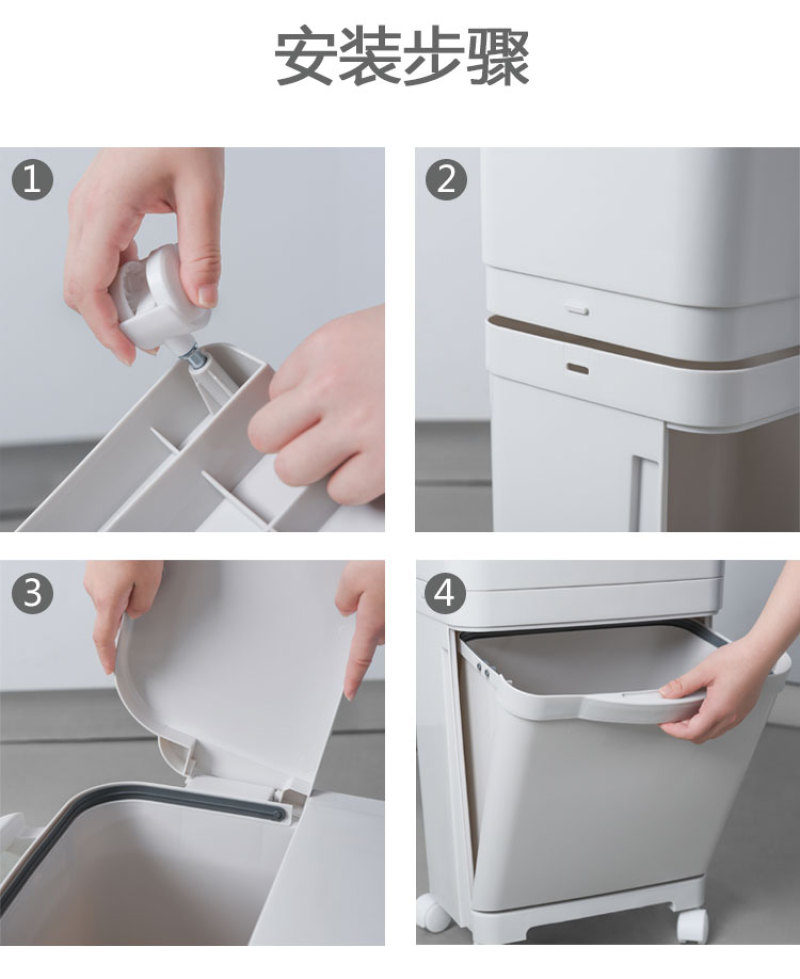 安装步骤

1

2

3

4