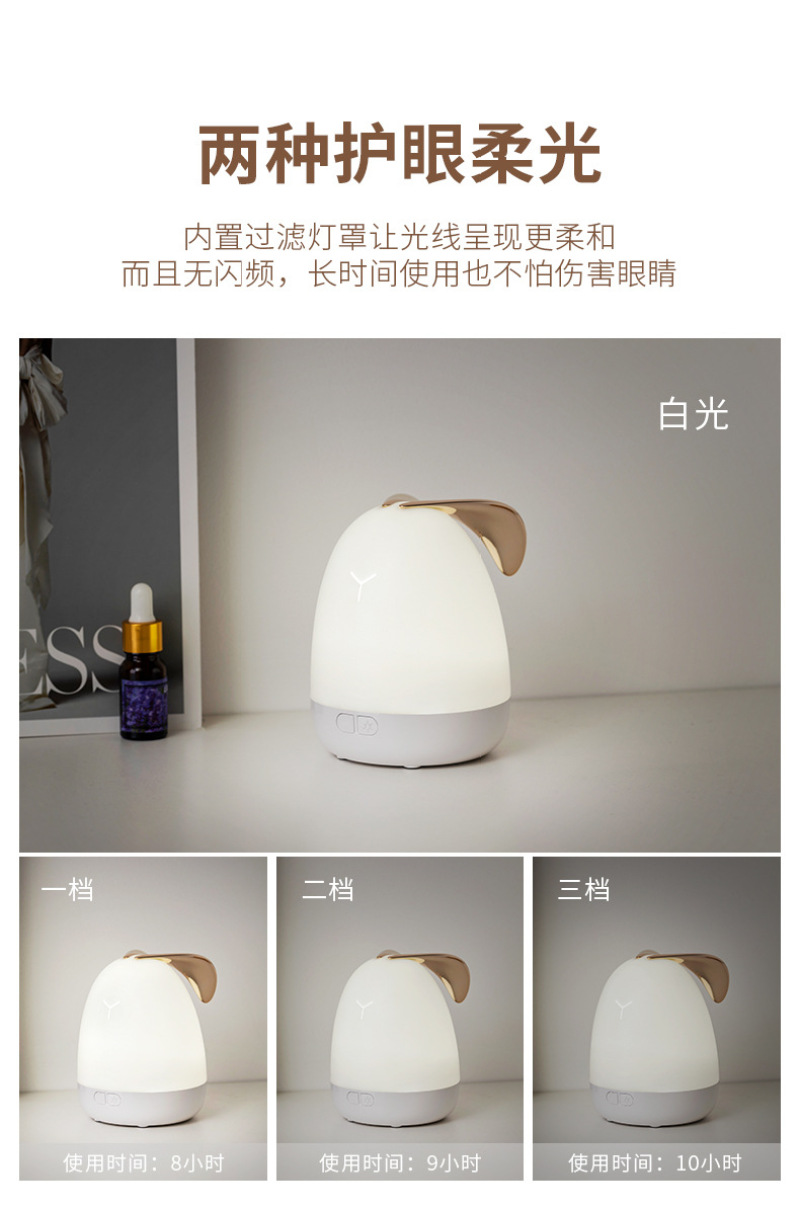 两种护眼柔光

内置过滤灯罩让光线呈现更柔和
而且无闪频，长时间使用也不怕伤害眼睛

白光

ESS

一档

使用时间：8小时

二档

使用时间：9小时

三档

使用时间：10小时