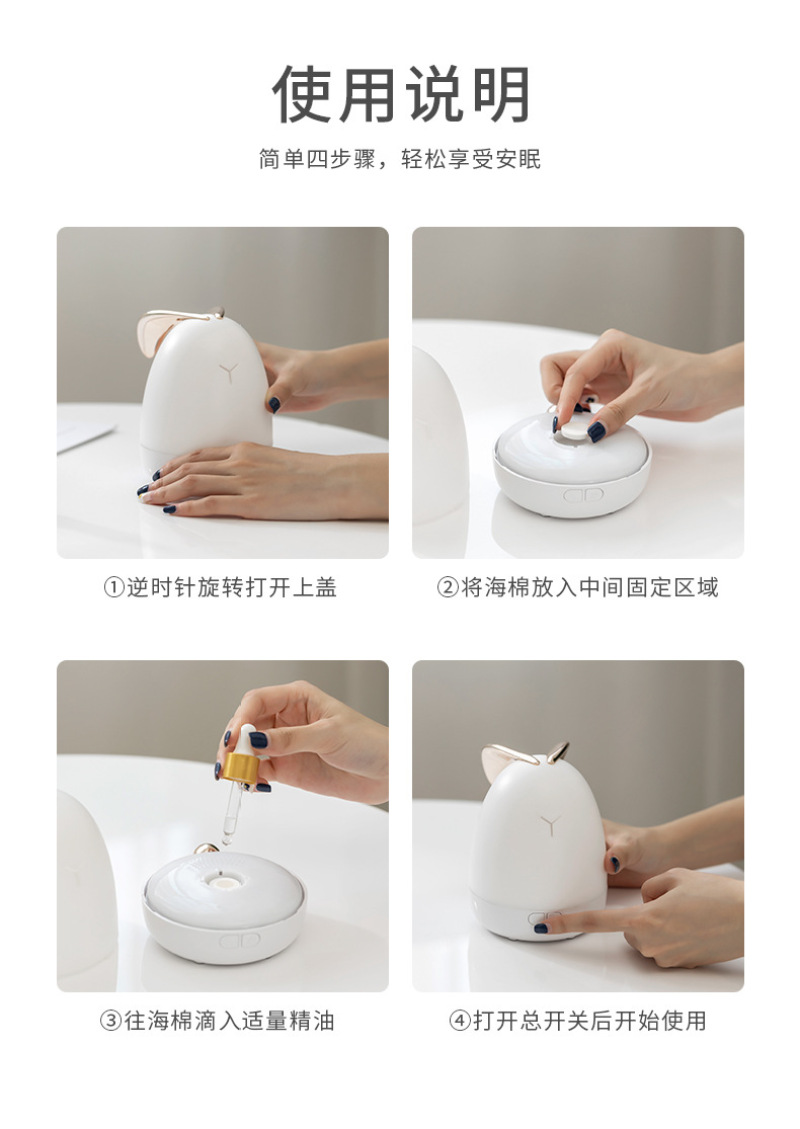 使用说明

简单四步骤，轻松享受安眠

①逆时针旋转打开上盖

②将海棉放入中间固定区域

③往海棉滴入适量精油

④打开总开关后开始使用