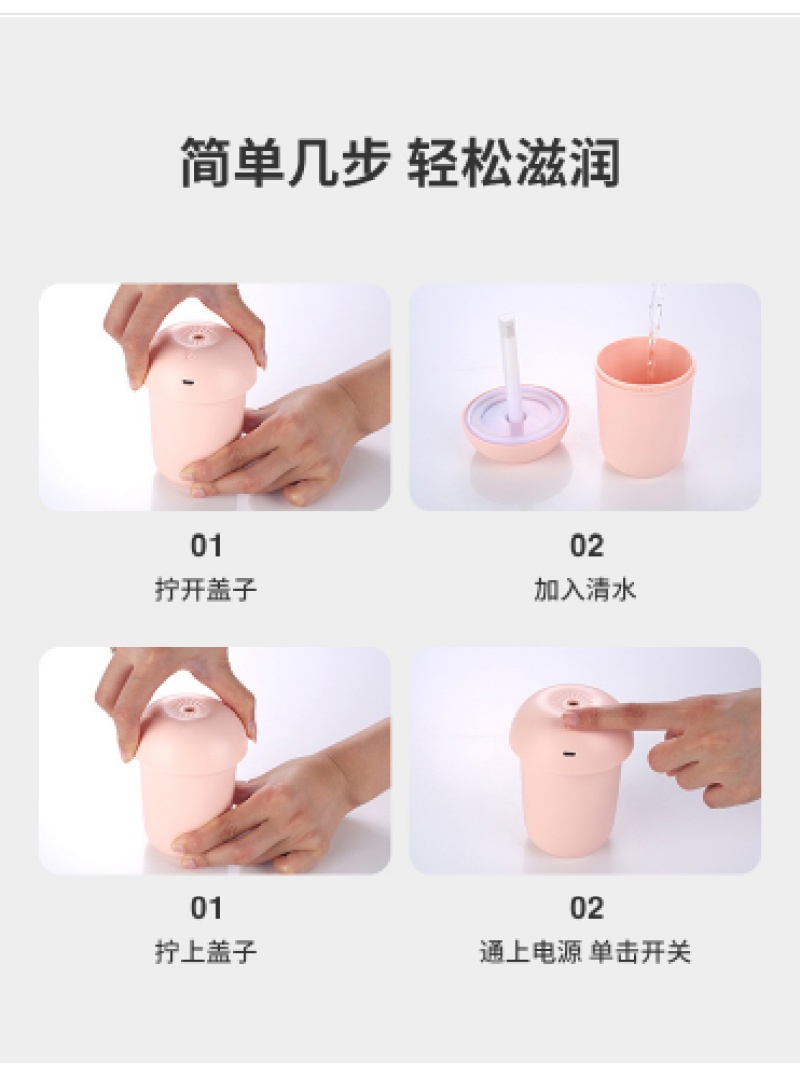 简单几步 轻松滋润

01
拧开盖子

02
加入清水

01
拧上盖子

02
通上电源 单击开关