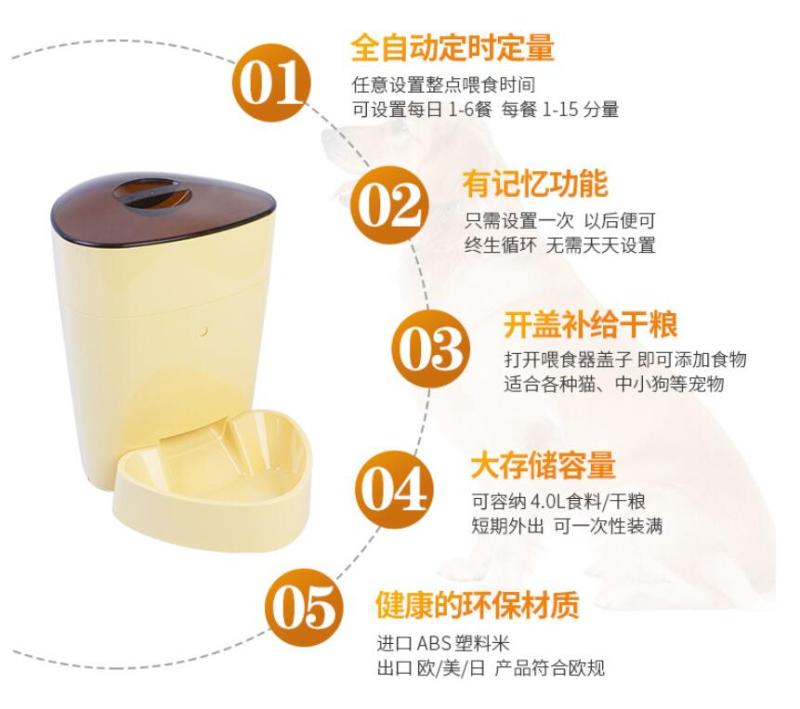 01
全自动定时定量
任意设置整点喂食时间
可设置每日 1-6餐 每餐 1-15 分量

02
有记忆功能
只需设置一次 以后便可
终生循环 无需天天设置

03
开盖补给干粮
打开喂食器盖子 即可添加食物
适合各种猫、中小狗等宠物

04
大存储容量
可容纳 4.0L食料/干粮
短期外出 可一次性装满

05
健康的环保材质
进口 ABS 塑料米
出口 欧/美/日 产品符合欧规