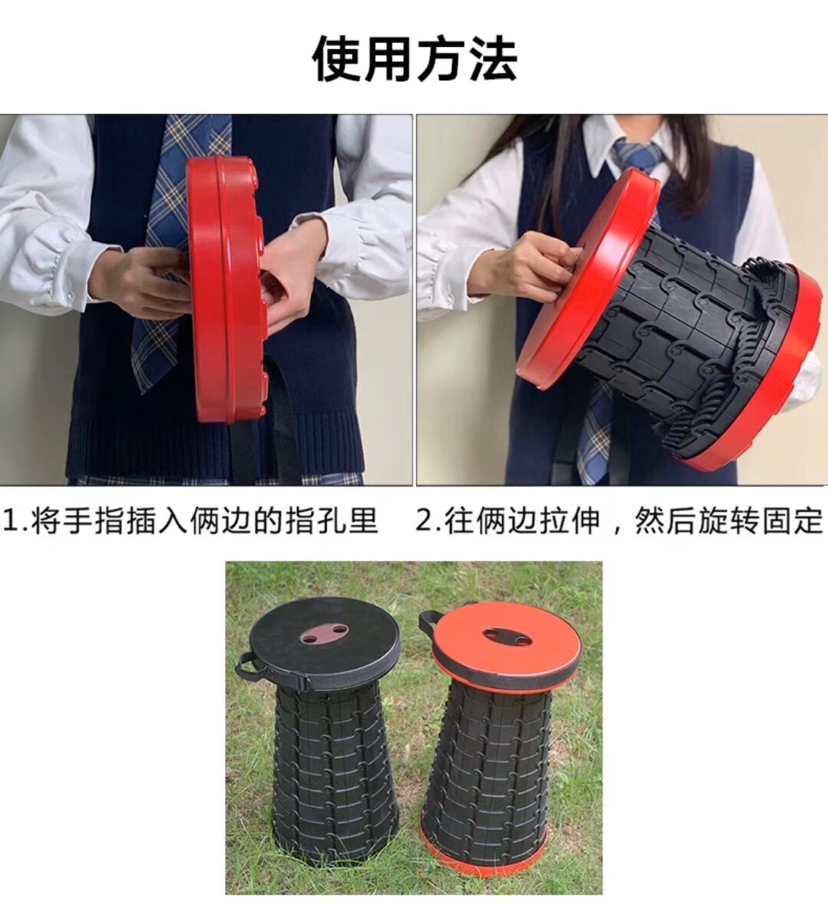 使用方法

1.将手指插入俩边的指孔里

2.往俩边拉伸，然后旋转固定