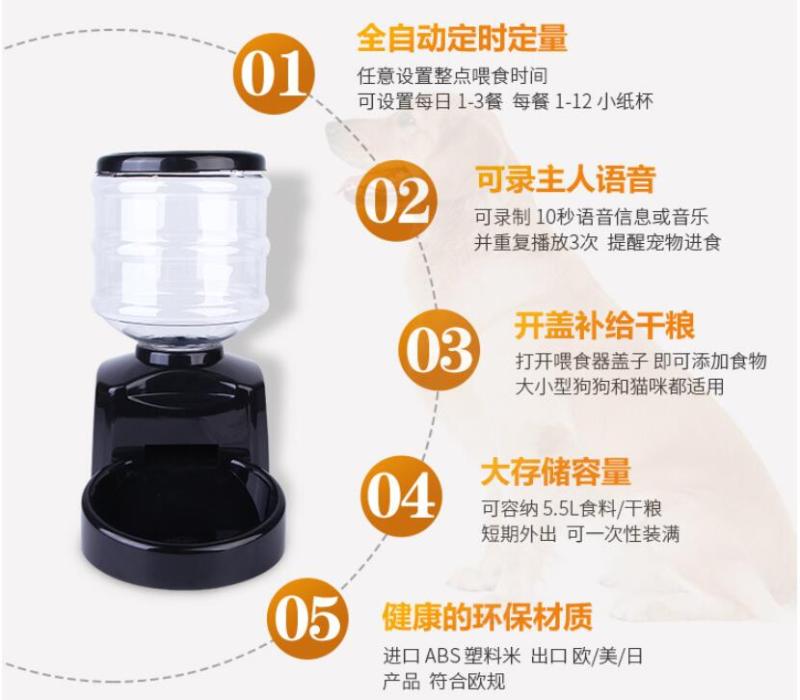 01
全自动定时定量
任意设置整点喂食时间
可设置每日 1-3餐 每餐 1-12 小纸杯

02
可录主人语音
可录制 10秒语音信息或音乐
并重复播放3次 提醒宠物进食

03
开盖补给干粮
打开喂食器盖子 即可添加食物
大小型狗狗和猫咪都适用

04
大存储容量
可容纳 5.5L食料/干粮
短期外出 可一次性装满

05
健康的环保材质
进口 ABS 塑料米 出口 欧/美/日
产品 符合欧规