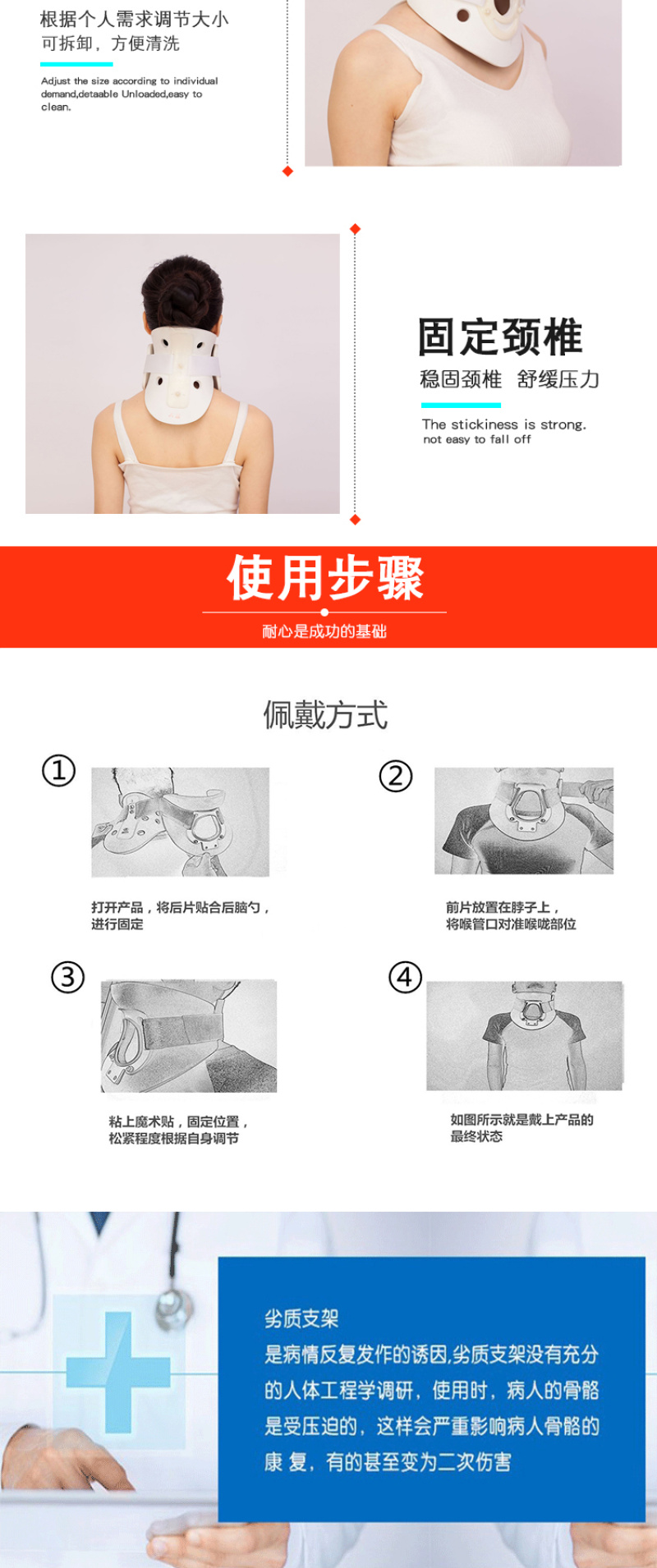 根据个人需求调节大小
可拆卸，方便清洗

Adjust the size according to individual demand,detaable Unloaded,easy to clean.

固定颈椎
稳固颈椎 舒缓压力

The stickiness is strong. not easy to fall off

使用步骤
耐心是成功的基础

佩戴方式

①

打开产品，将后片贴合后脑勺，进行固定

②

前片放置在脖子上，将喉管口对准喉咙部位

③

粘上魔术贴，固定位置，松紧程度根据自身调节

④

如图所示就是戴上产品的最终状态

劣质支架
是病情反复发作的诱因,劣质支架没有充分的人体工程学调研，使用时，病人的骨骼是受压迫的，这样会严重影响病人骨骼的康 复，有的甚至变为二次伤害