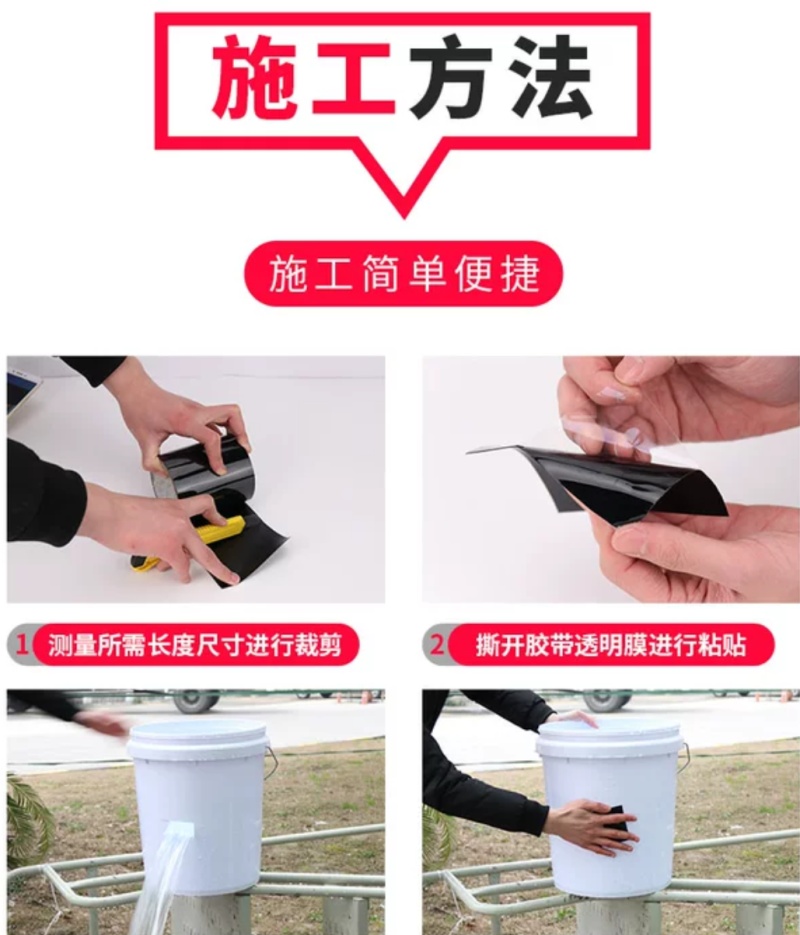 施工方法

施工简单便捷

1 测量所需长度尺寸进行裁剪

2 撕开胶带透明膜进行粘贴